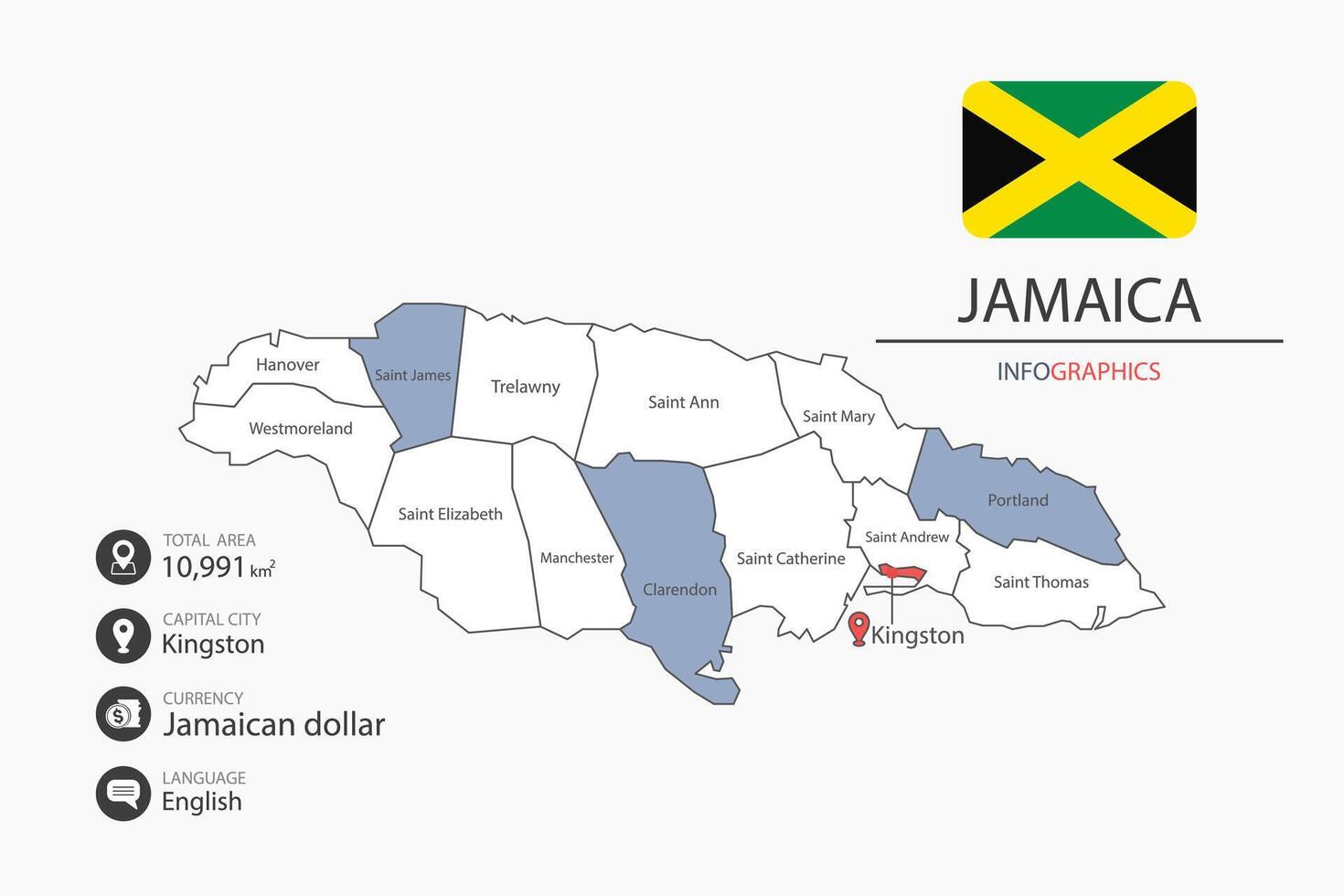 JAMAICA

INFOGRAPHICS

Hanover

Saint James

Trelawny

Saint Ann

Saint Mary

Westmoreland

Saint Elizabeth

Manchester

Clarendon

Saint Catherine

Saint Andrew

Portland

Saint Thomas

Kingston

TOTAL AREA
10,991 $km^2$

CAPITAL CITY
Kingston

CURRENCY
Jamaican dollar

LANGUAGE
English