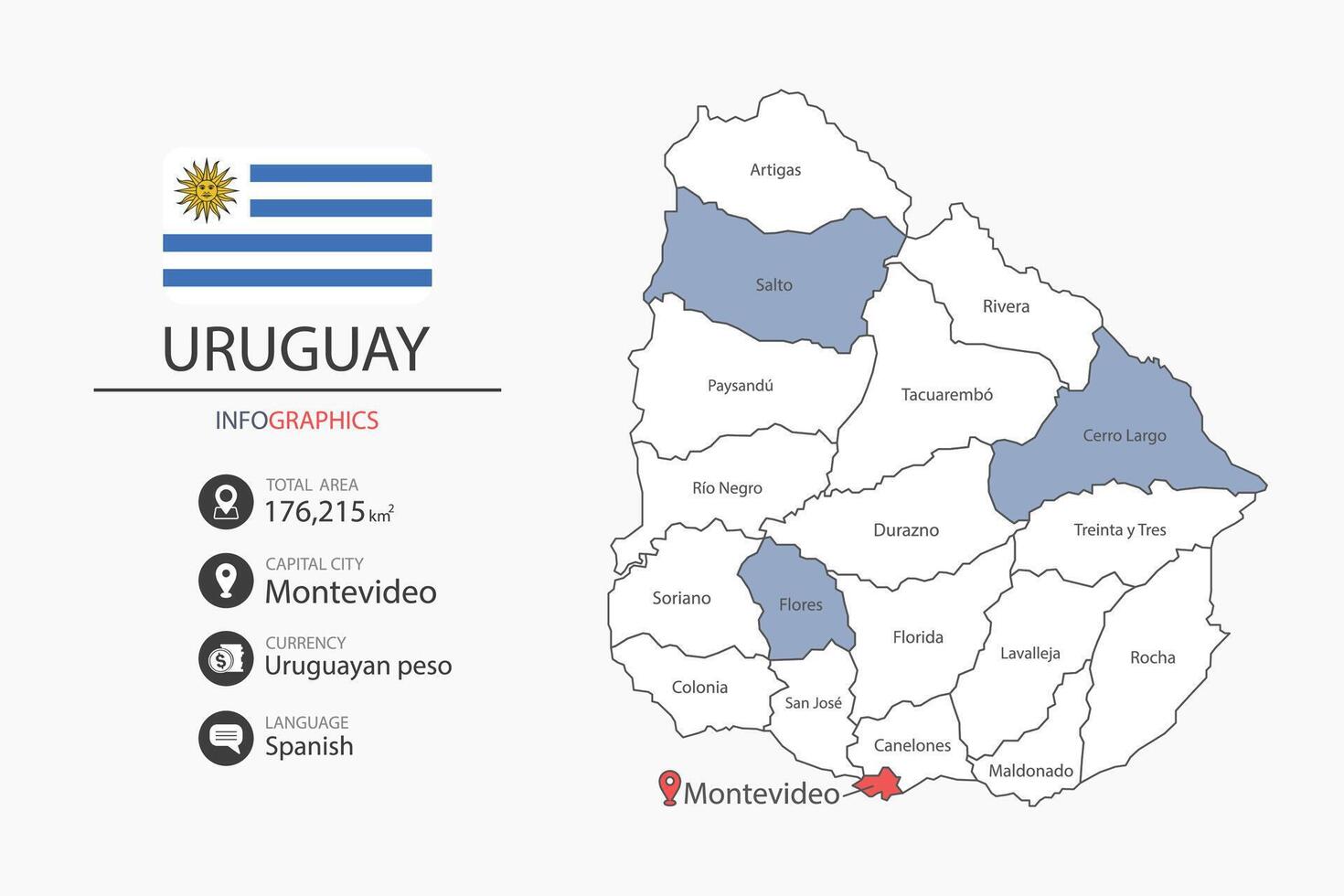 URUGUAY

INFOGRAPHICS

TOTAL AREA
176,215 $km^2$

CAPITAL CITY
Montevideo

CURRENCY
Uruguayan peso

LANGUAGE
Spanish

Artigas
Salto
Rivera
Paysandú
Tacuarembó
Cerro Largo
Río Negro
Durazno
Treinta y Tres
Soriano
Flores
Florida
Lavalleja
Rocha
Colonia
San José
Canelones
Maldonado
Montevideo