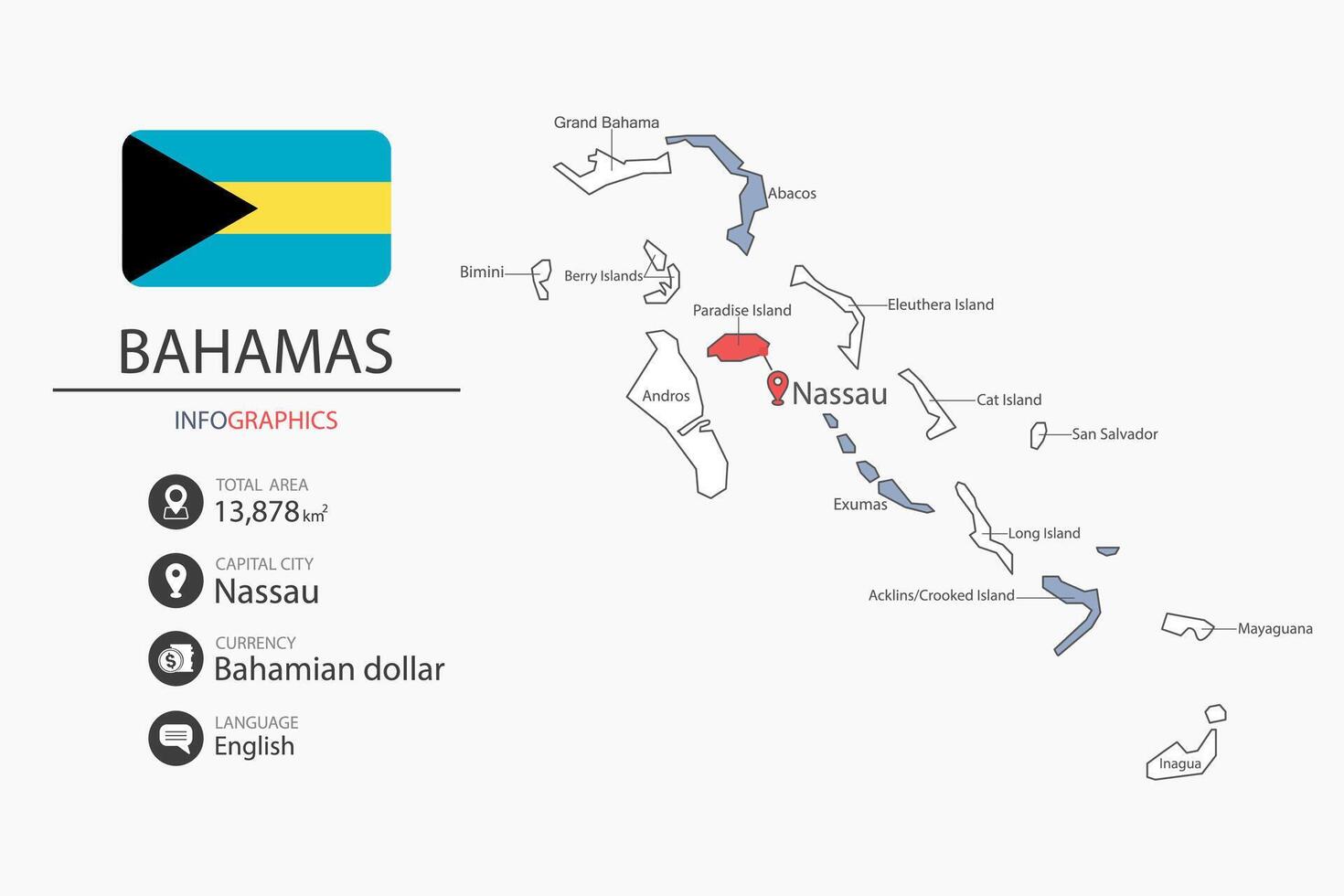 BAHAMAS

INFOGRAPHICS

TOTAL AREA
13,878 $km^2$

CAPITAL CITY
Nassau

CURRENCY
Bahamian dollar

LANGUAGE
English

Grand Bahama
Abacos
Bimini
Berry Islands
Paradise Island
Eleuthera Island
Andros
Nassau
Cat Island
San Salvador
Exumas
Long Island
Acklins/Crooked Island
Mayaguana
Inagua