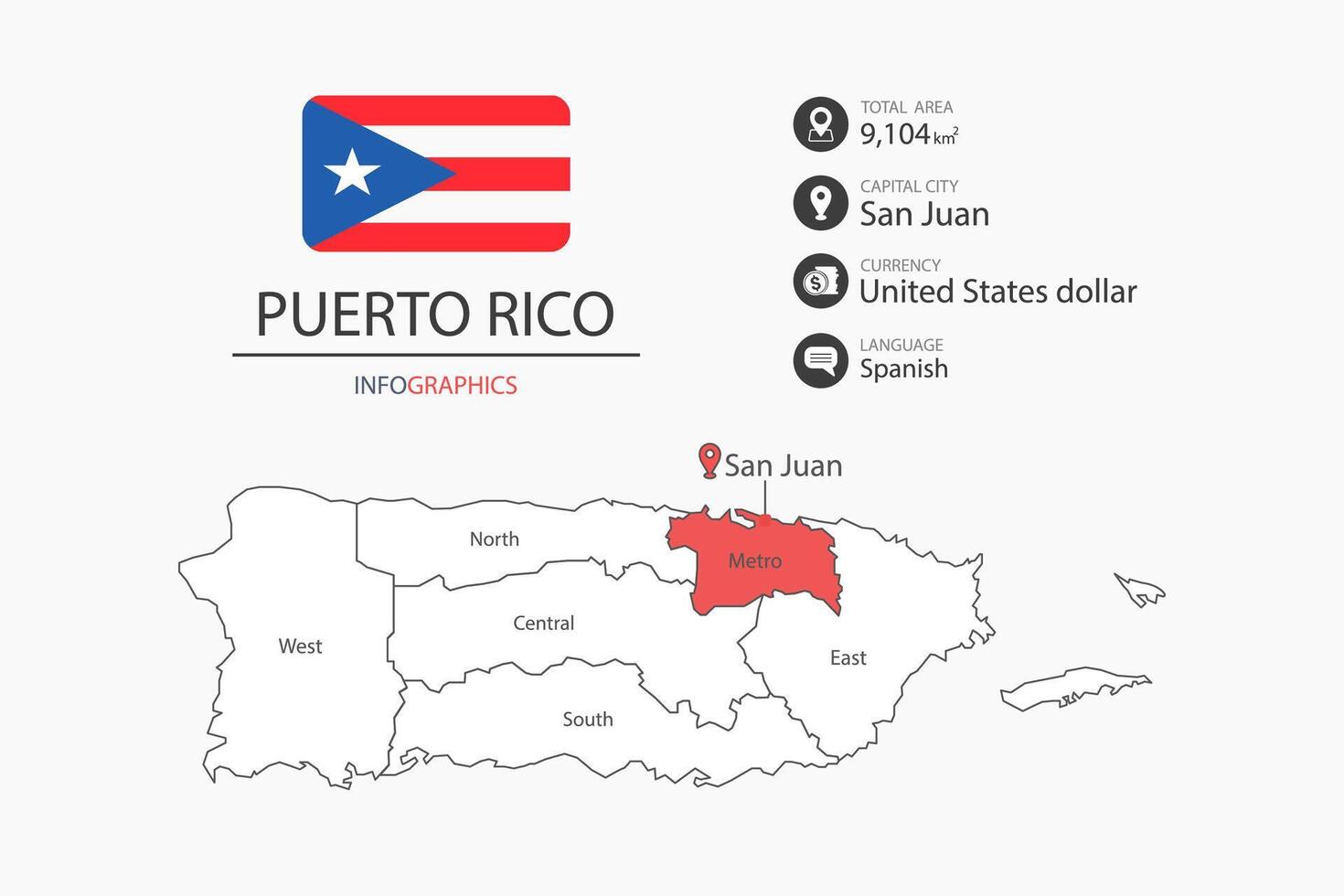 PUERTO RICO

INFOGRAPHICS

TOTAL AREA
9,104 $km^2$

CAPITAL CITY
San Juan

CURRENCY
United States dollar

LANGUAGE
Spanish

San Juan

North

Metro

West

Central

East

South