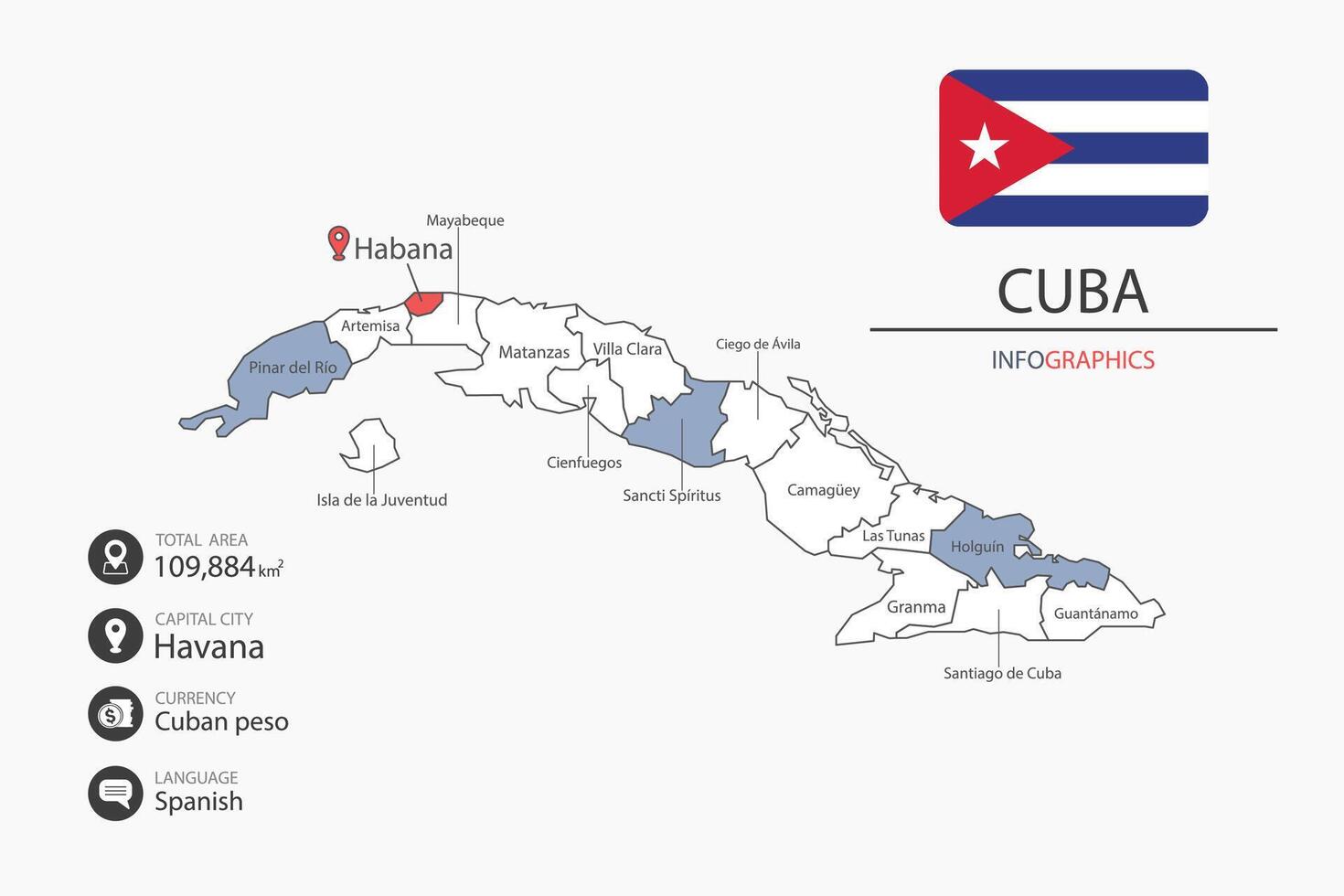 CUBA

INFOGRAPHICS

Habana

Mayabeque

Artemisa

Pinar del Río

Matanzas

Villa Clara

Ciego de Ávila

Cienfuegos

Sancti Spíritus

Isla de la Juventud

Camagüey

Las Tunas

Holguín

Granma

Guantánamo

Santiago de Cuba

TOTAL AREA
109,884 $km^2$

CAPITAL CITY
Havana

CURRENCY
Cuban peso

LANGUAGE
Spanish