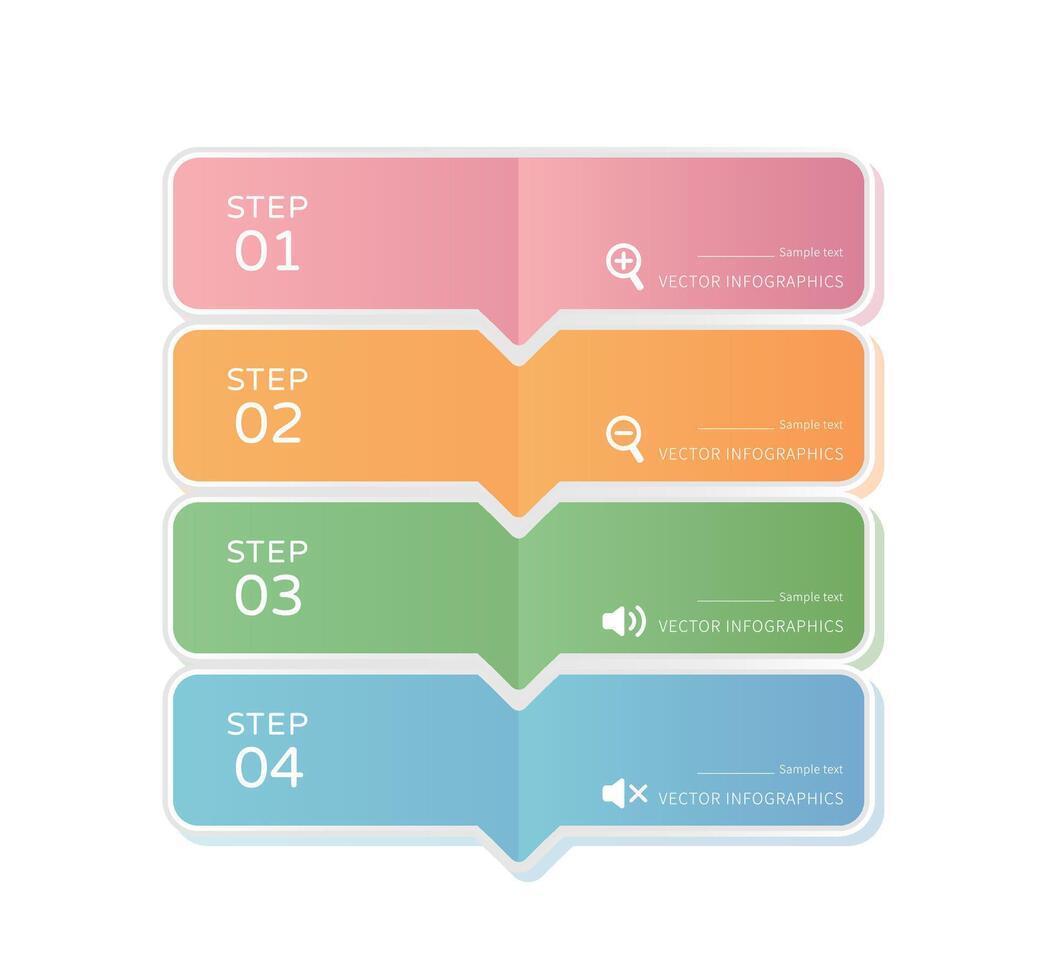 STEP
01

Sample text
VECTOR INFOGRAPHICS

STEP
02

Sample text
VECTOR INFOGRAPHICS

STEP
03

Sample text
VECTOR INFOGRAPHICS

STEP
04

Sample text
VECTOR INFOGRAPHICS