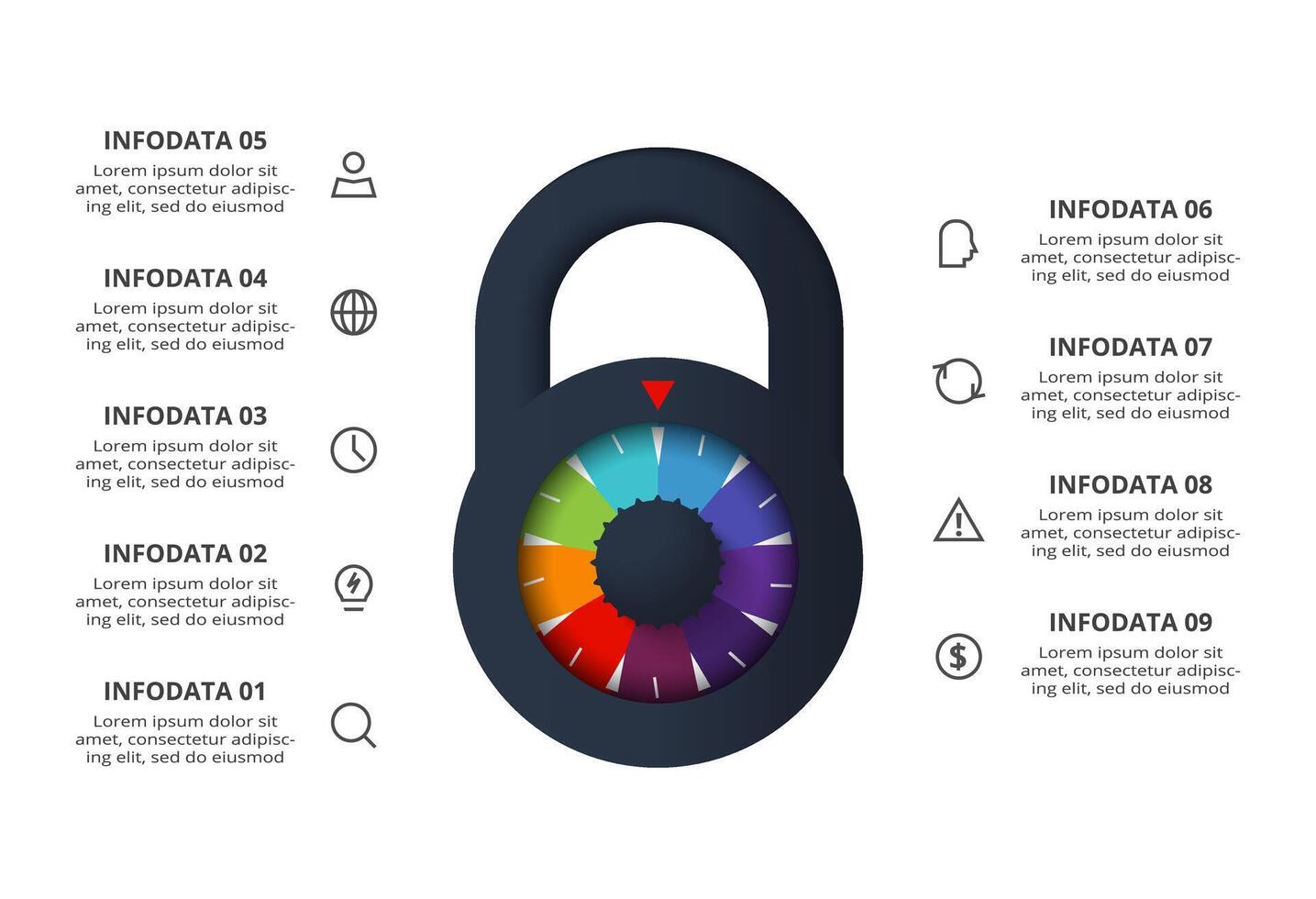 INFODATA 05
Lorem ipsum dolor sit amet, consectetur adipiscing elit, sed do eiusmod

INFODATA 04
Lorem ipsum dolor sit amet, consectetur adipiscing elit, sed do eiusmod

INFODATA 03
Lorem ipsum dolor sit amet, consectetur adipiscing elit, sed do eiusmod

INFODATA 02
Lorem ipsum dolor sit amet, consectetur adipiscing elit, sed do eiusmod

INFODATA 01
Lorem ipsum dolor sit amet, consectetur adipiscing elit, sed do eiusmod

INFODATA 06
Lorem ipsum dolor sit amet, consectetur adipiscing elit, sed do eiusmod

INFODATA 07
Lorem ipsum dolor sit amet, consectetur adipiscing elit, sed do eiusmod

INFODATA 08
Lorem ipsum dolor sit amet, consectetur adipiscing elit, sed do eiusmod

INFODATA 09
Lorem ipsum dolor sit amet, consectetur adipiscing elit, sed do eiusmod