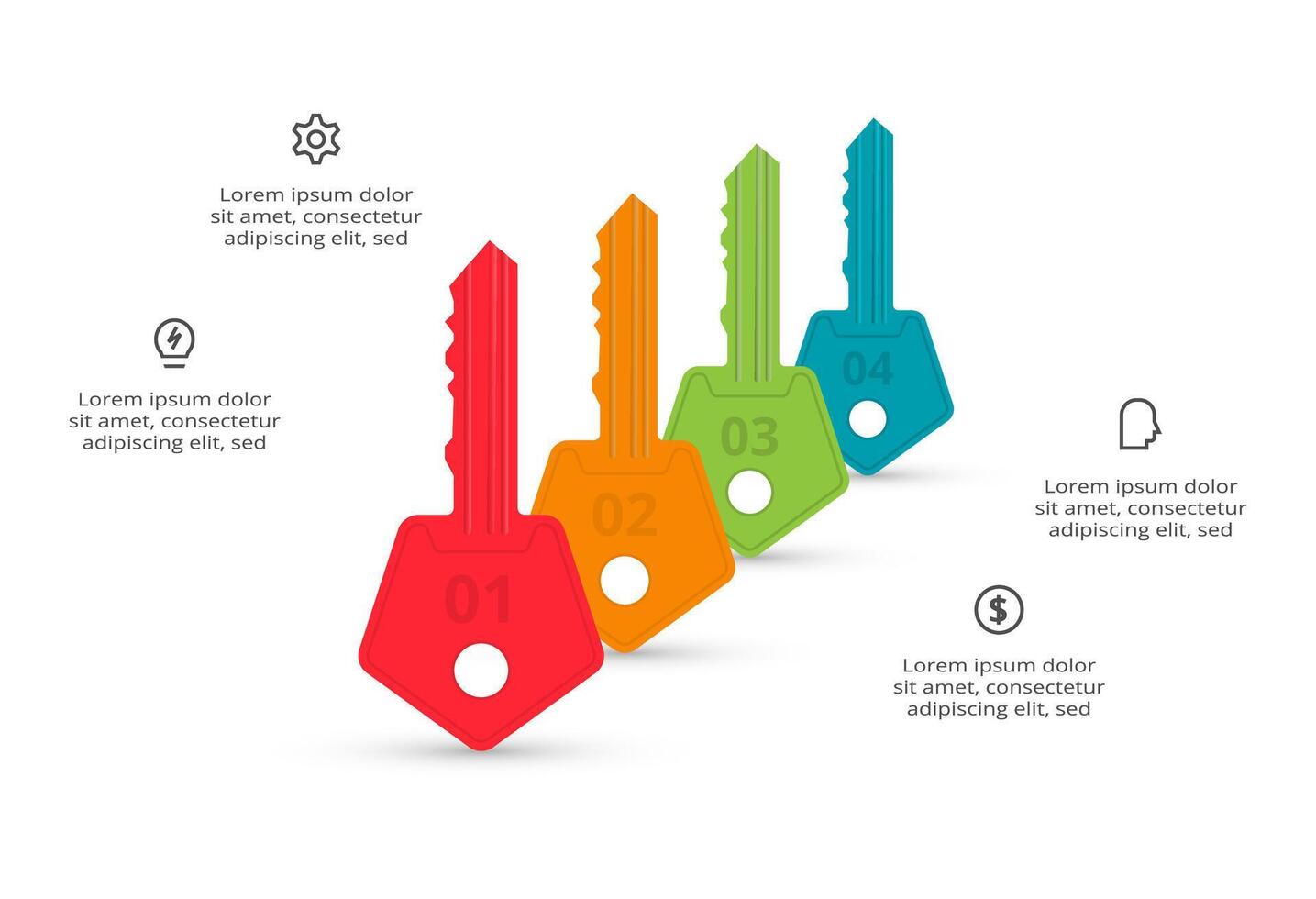 Lorem ipsum dolor sit amet, consectetur adipiscing elit, sed

Lorem ipsum dolor sit amet, consectetur adipiscing elit, sed

01

02

03

04

Lorem ipsum dolor sit amet, consectetur adipiscing elit, sed

$

Lorem ipsum dolor sit amet, consectetur adipiscing elit, sed