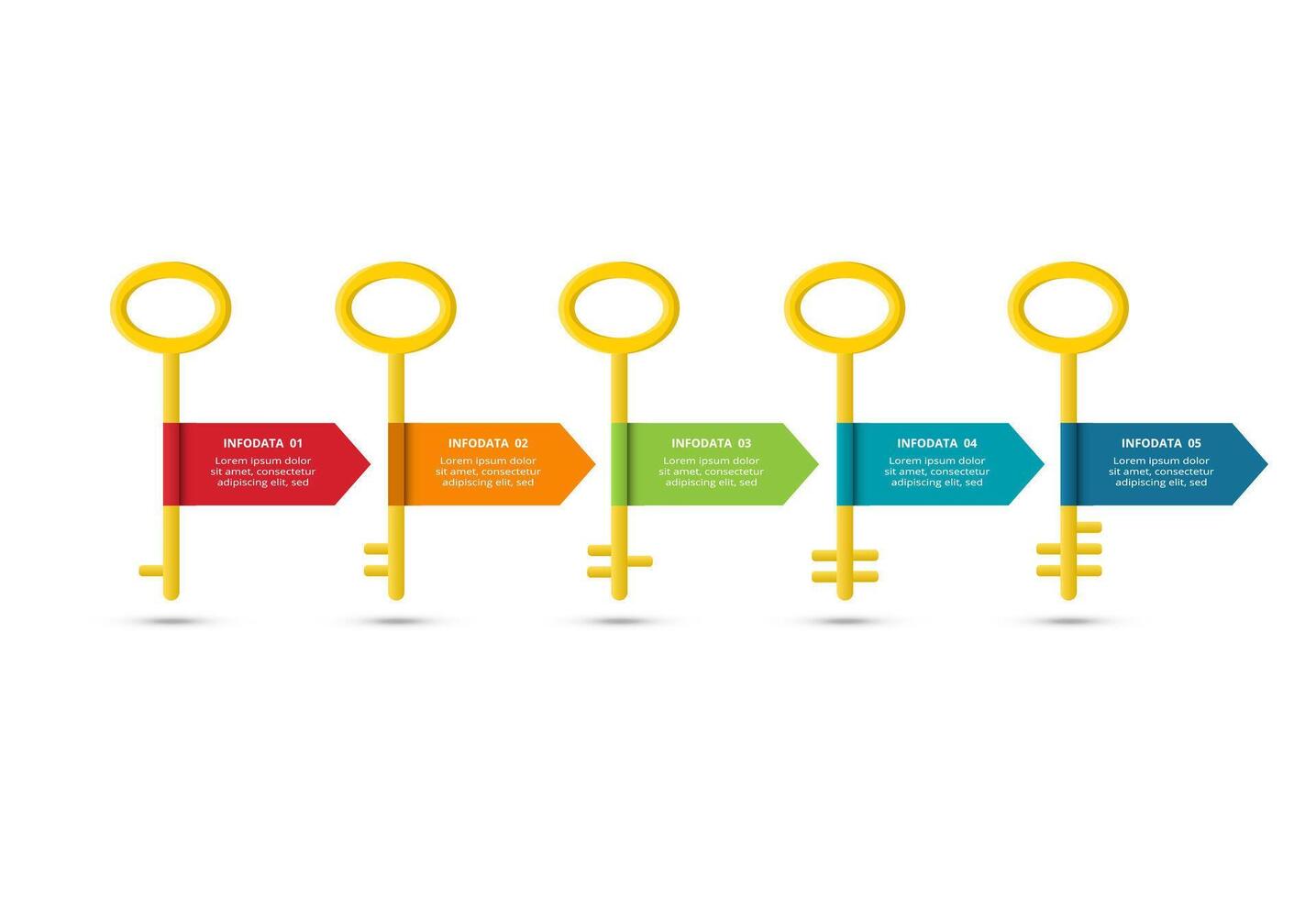 INFODATA 01
Lorem ipsum dolor sit amet, consectetur adipiscing elit, sed

INFODATA 02
Lorem ipsum dolor sit amet, consectetur adipiscing elit, sed

INFODATA 03
Lorem ipsum dolor sit amet, consectetur adipiscing elit, sed

INFODATA 04
Lorem ipsum dolor sit amet, consectetur adipiscing elit, sed

INFODATA 05
Lorem ipsum dolor sit amet, consectetur adipiscing elit, sed