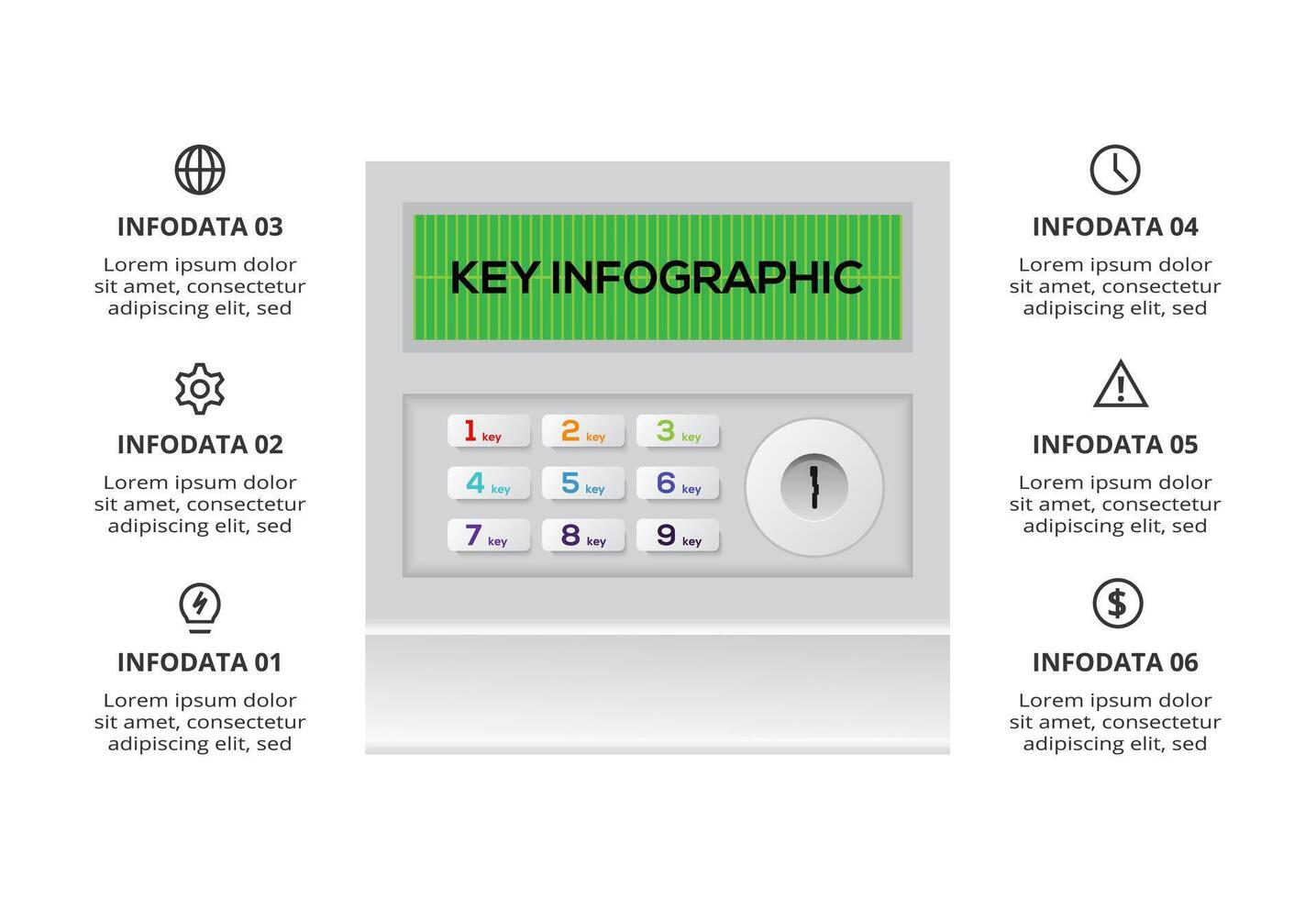 INFODATA 03
Lorem ipsum dolor sit amet, consectetur adipiscing elit, sed

INFODATA 02
Lorem ipsum dolor sit amet, consectetur adipiscing elit, sed

INFODATA 01
Lorem ipsum dolor sit amet, consectetur adipiscing elit, sed

KEY INFOGRAPHIC

1 key
2 key
3 key
4 key
5 key
6 key
7 key
8 key
9 key

INFODATA 04
Lorem ipsum dolor sit amet, consectetur adipiscing elit, sed

INFODATA 05
Lorem ipsum dolor sit amet, consectetur adipiscing elit, sed

INFODATA 06
Lorem ipsum dolor sit amet, consectetur adipiscing elit, sed