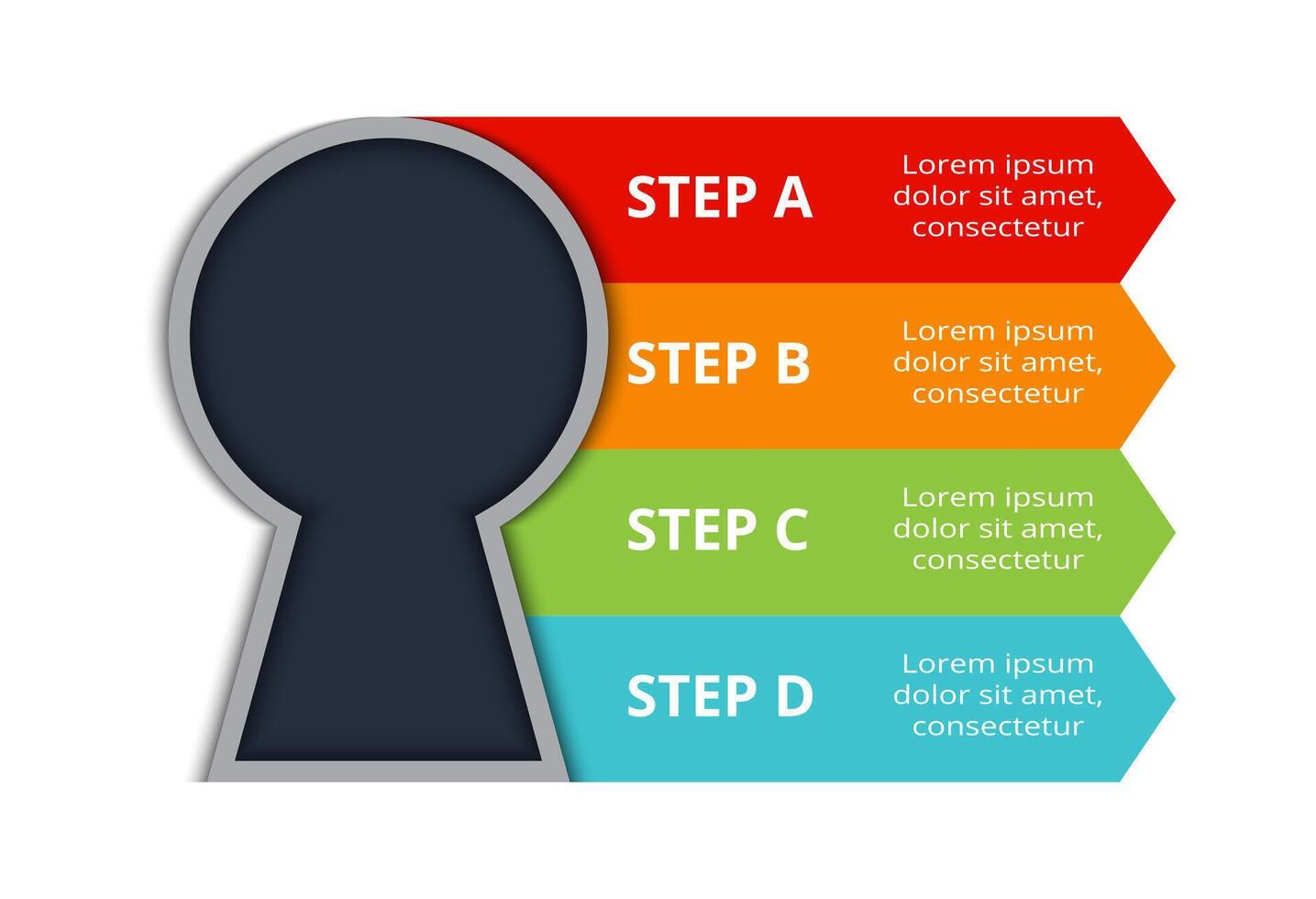 STEP A
Lorem ipsum dolor sit amet, consectetur

STEP B
Lorem ipsum dolor sit amet, consectetur

STEP C
Lorem ipsum dolor sit amet, consectetur

STEP D
Lorem ipsum dolor sit amet, consectetur