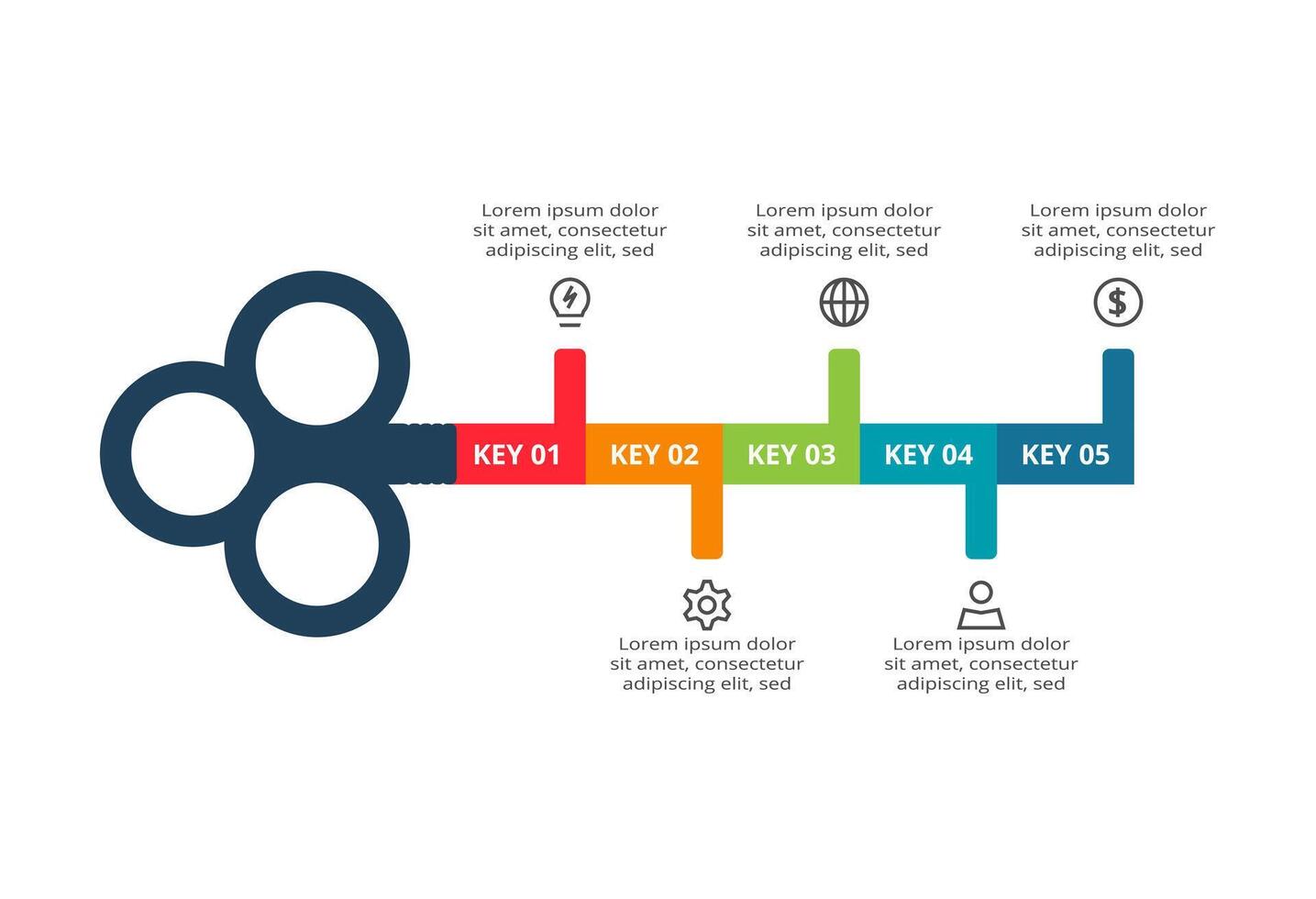 Lorem ipsum dolor sit amet, consectetur adipiscing elit, sed

Lorem ipsum dolor sit amet, consectetur adipiscing elit, sed

Lorem ipsum dolor sit amet, consectetur adipiscing elit, sed

KEY 01 KEY 02 KEY 03 KEY 04 KEY 05

Lorem ipsum dolor sit amet, consectetur adipiscing elit, sed

Lorem ipsum dolor sit amet, consectetur adipiscing elit, sed