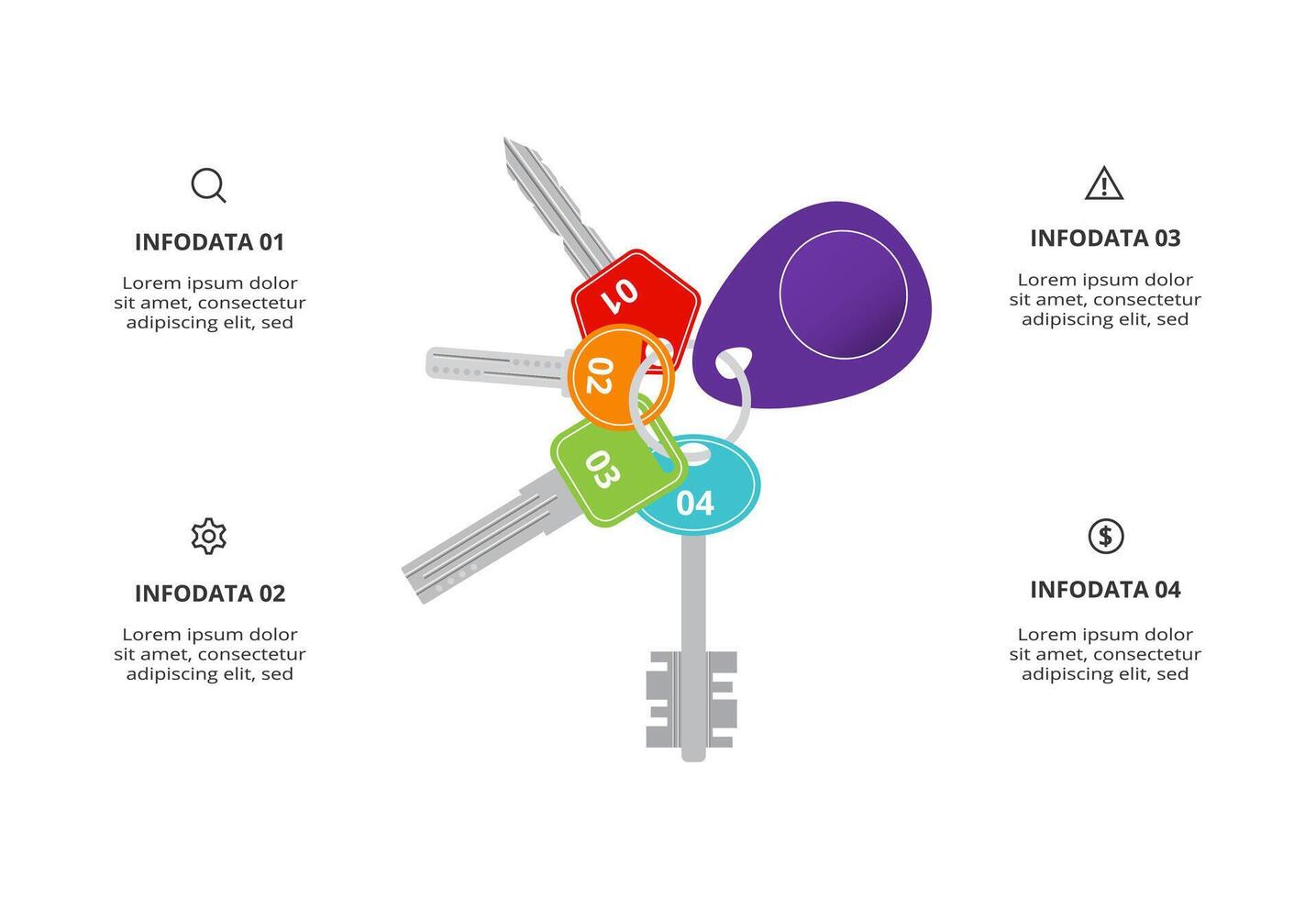 INFODATA 01

Lorem ipsum dolor sit amet, consectetur adipiscing elit, sed

INFODATA 02

Lorem ipsum dolor sit amet, consectetur adipiscing elit, sed

01

02

03

04

INFODATA 03

Lorem ipsum dolor sit amet, consectetur adipiscing elit, sed

INFODATA 04

Lorem ipsum dolor sit amet, consectetur adipiscing elit, sed