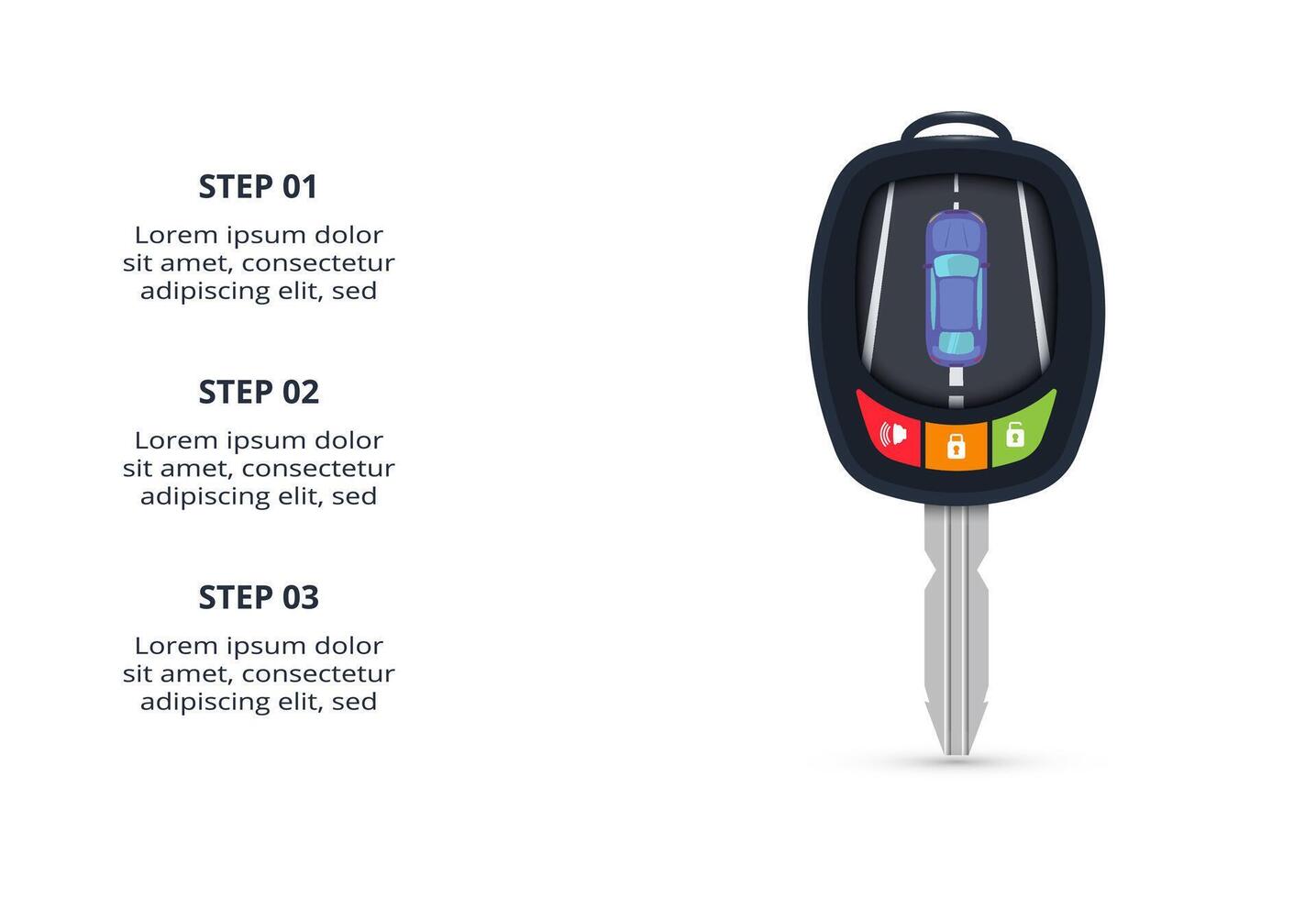 STEP 01

Lorem ipsum dolor sit amet, consectetur adipiscing elit, sed

STEP 02

Lorem ipsum dolor sit amet, consectetur adipiscing elit, sed

STEP 03

Lorem ipsum dolor sit amet, consectetur adipiscing elit, sed