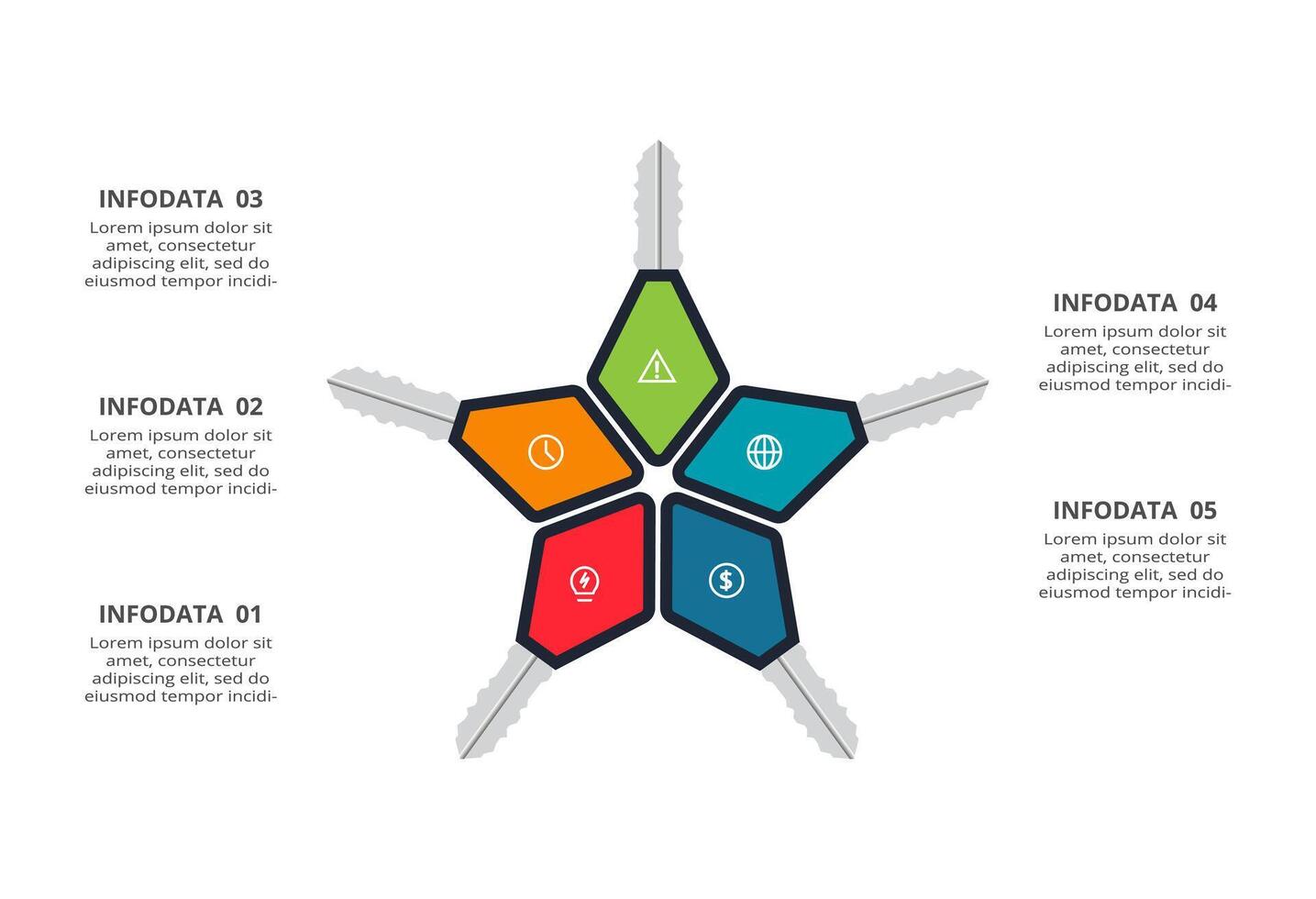 INFODATA 03
Lorem ipsum dolor sit amet, consectetur adipiscing elit, sed do eiusmod tempor incidi-

INFODATA 02
Lorem ipsum dolor sit amet, consectetur adipiscing elit, sed do eiusmod tempor incidi-

INFODATA 01
Lorem ipsum dolor sit amet, consectetur adipiscing elit, sed do eiusmod tempor incidi-

INFODATA 04
Lorem ipsum dolor sit amet, consectetur adipiscing elit, sed do eiusmod tempor incidi-

INFODATA 05
Lorem ipsum dolor sit amet, consectetur adipiscing elit, sed do eiusmod tempor incidi-