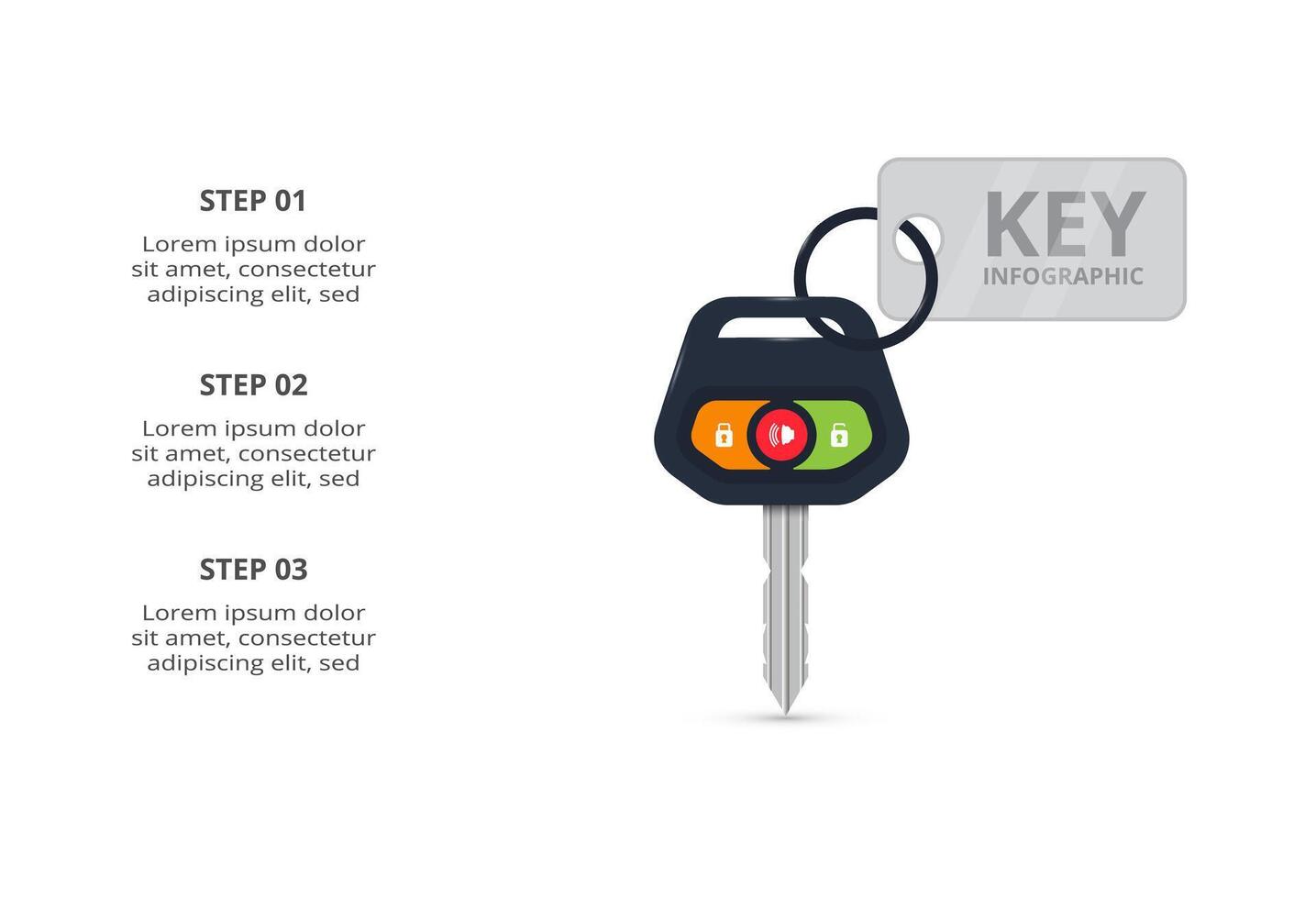 STEP 01

Lorem ipsum dolor sit amet, consectetur adipiscing elit, sed

STEP 02

Lorem ipsum dolor sit amet, consectetur adipiscing elit, sed

STEP 03

Lorem ipsum dolor sit amet, consectetur adipiscing elit, sed

KEY
INFOGRAPHIC