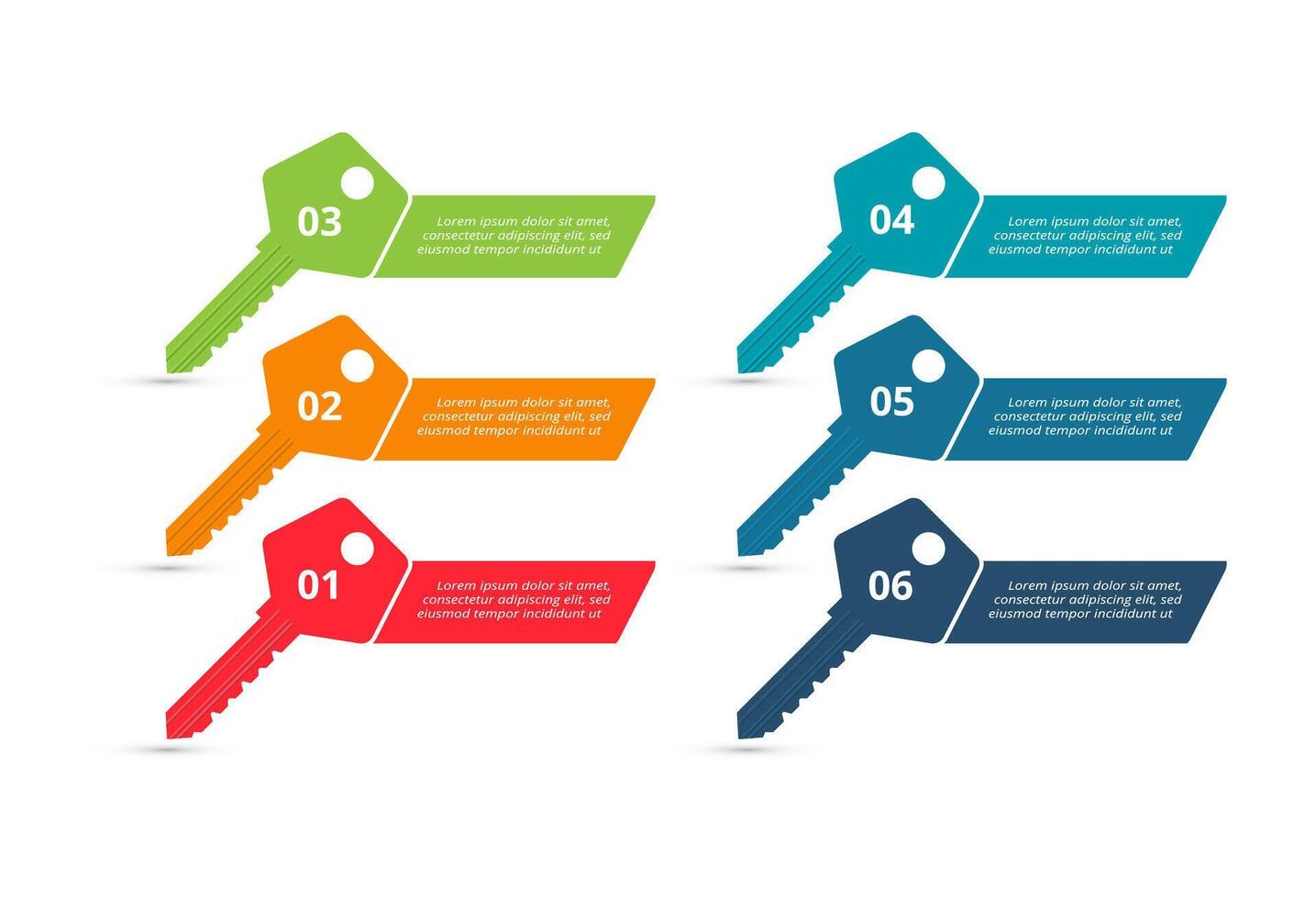 03

Lorem ipsum dolor sit amet, consectetur adipiscing elit, sed eiusmod tempor incididunt ut

02

Lorem ipsum dolor sit amet, consectetur adipiscing elit, sed eiusmod tempor incididunt ut

01

Lorem ipsum dolor sit amet, consectetur adipiscing elit, sed eiusmod tempor incididunt ut

04

Lorem ipsum dolor sit amet, consectetur adipiscing elit, sed eiusmod tempor incididunt ut

05

Lorem ipsum dolor sit amet, consectetur adipiscing elit, sed eiusmod tempor incididunt ut

06

Lorem ipsum dolor sit amet, consectetur adipiscing elit, sed eiusmod tempor incididunt ut