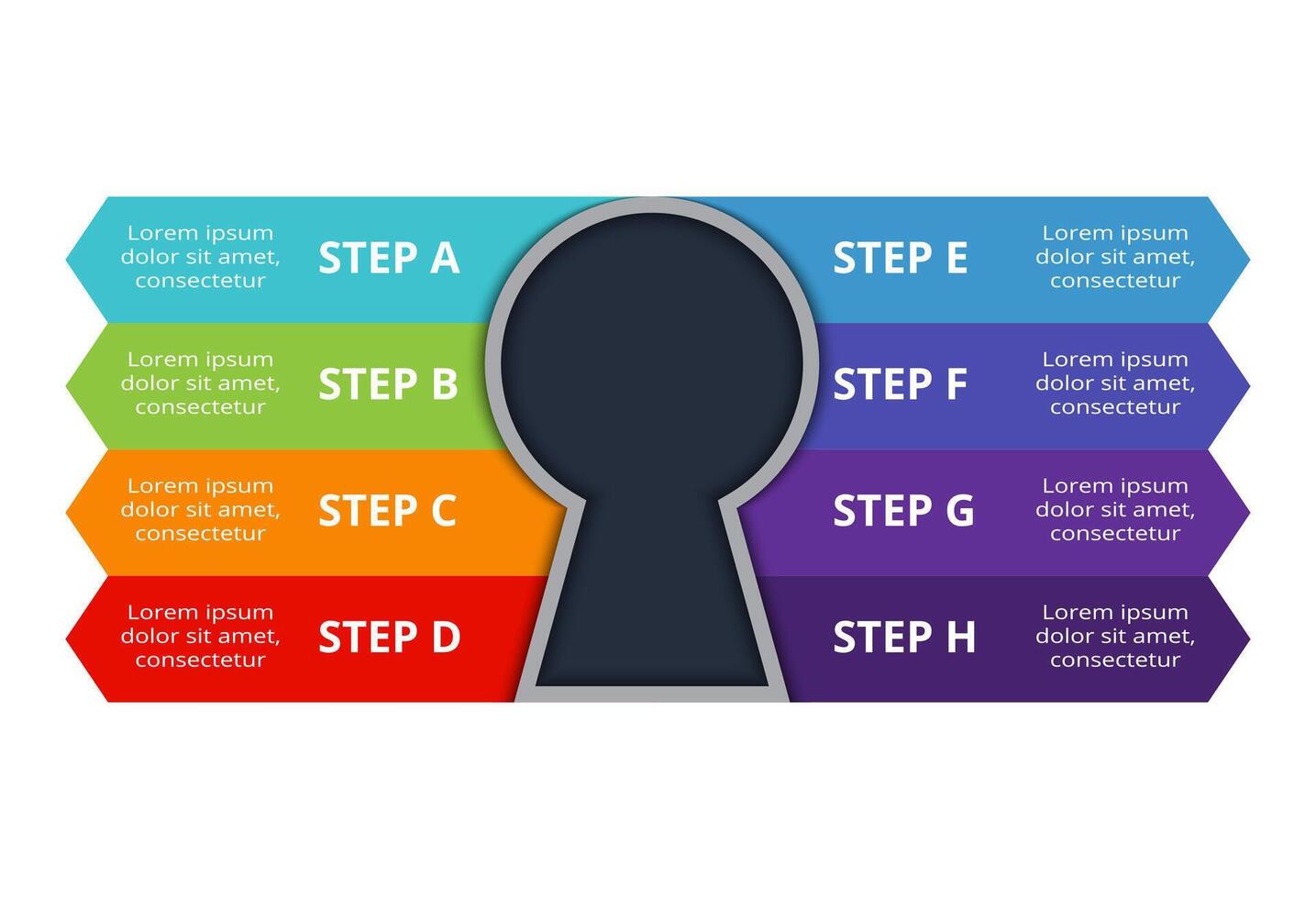 Lorem ipsum dolor sit amet, consectetur
STEP A

Lorem ipsum dolor sit amet, consectetur
STEP B

Lorem ipsum dolor sit amet, consectetur
STEP C

Lorem ipsum dolor sit amet, consectetur
STEP D

STEP E
Lorem ipsum dolor sit amet, consectetur

STEP F
Lorem ipsum dolor sit amet, consectetur

STEP G
Lorem ipsum dolor sit amet, consectetur

STEP H
Lorem ipsum dolor sit amet, consectetur