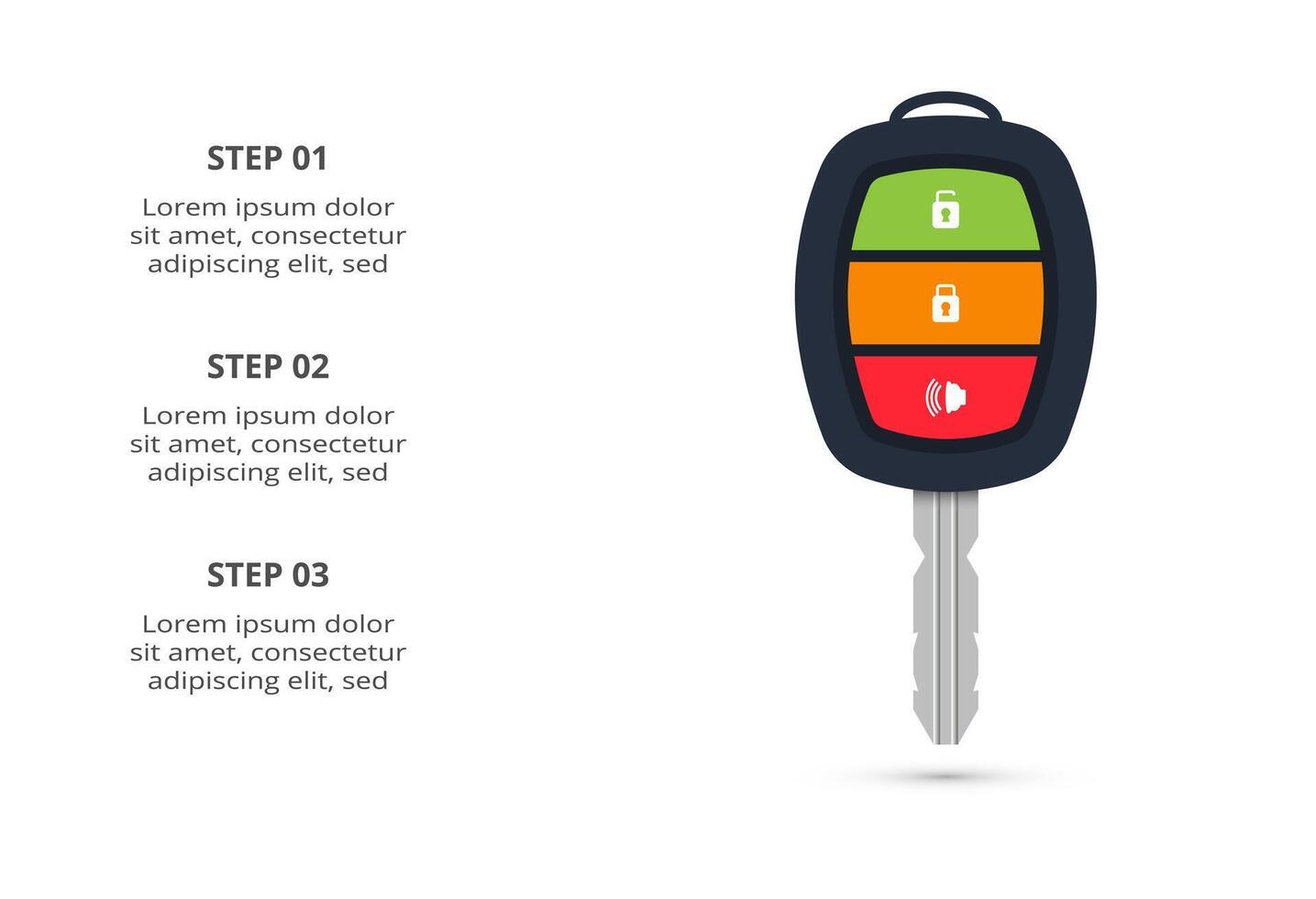 STEP 01

Lorem ipsum dolor sit amet, consectetur adipiscing elit, sed

STEP 02

Lorem ipsum dolor sit amet, consectetur adipiscing elit, sed

STEP 03

Lorem ipsum dolor sit amet, consectetur adipiscing elit, sed