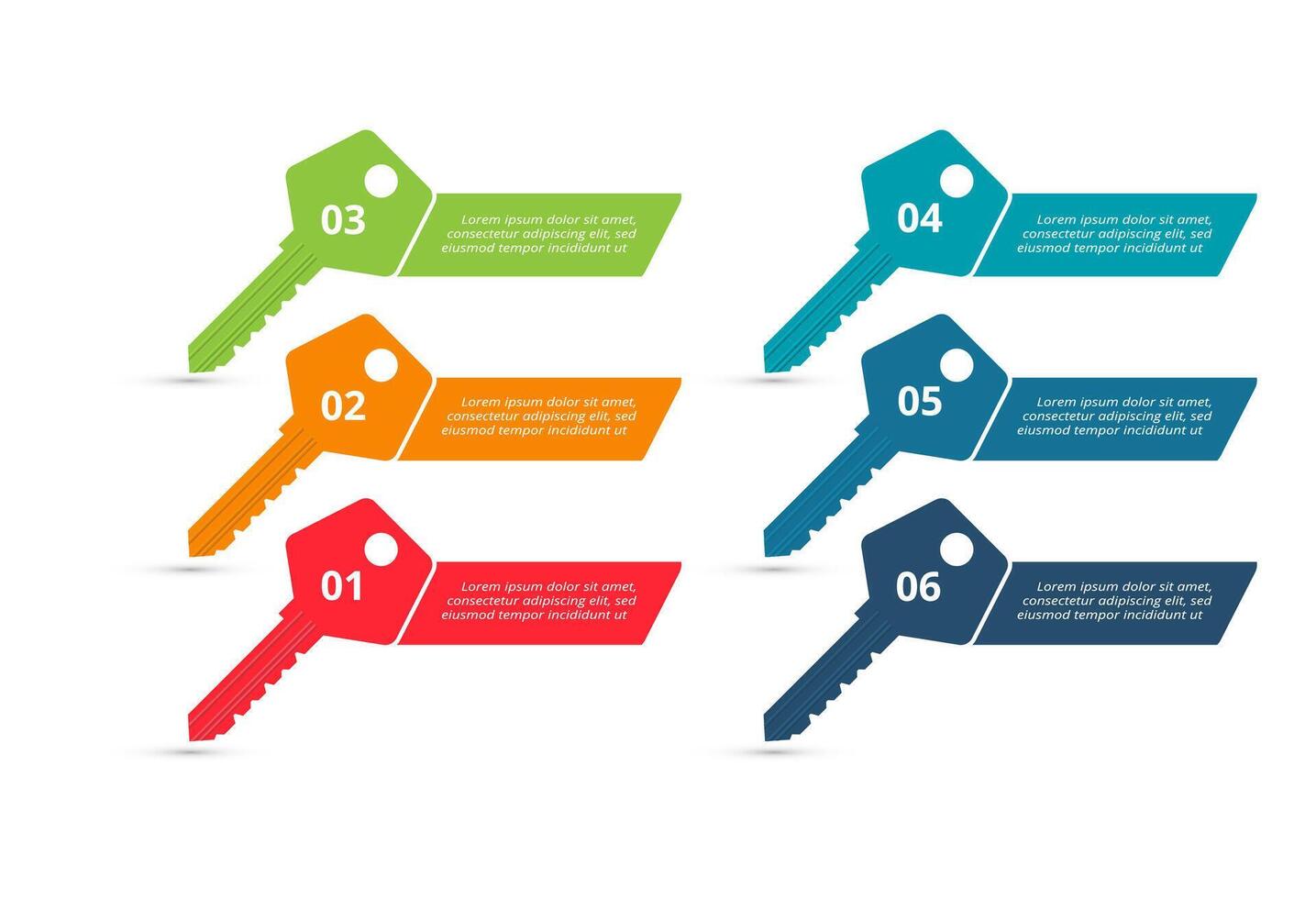 03
Lorem ipsum dolor sit amet, consectetur adipiscing elit, sed eiusmod tempor incididunt ut

02
Lorem ipsum dolor sit amet, consectetur adipiscing elit, sed eiusmod tempor incididunt ut

01
Lorem ipsum dolor sit amet, consectetur adipiscing elit, sed eiusmod tempor incididunt ut

04
Lorem ipsum dolor sit amet, consectetur adipiscing elit, sed eiusmod tempor incididunt ut

05
Lorem ipsum dolor sit amet, consectetur adipiscing elit, sed eiusmod tempor incididunt ut

06
Lorem ipsum dolor sit amet, consectetur adipiscing elit, sed eiusmod tempor incididunt ut