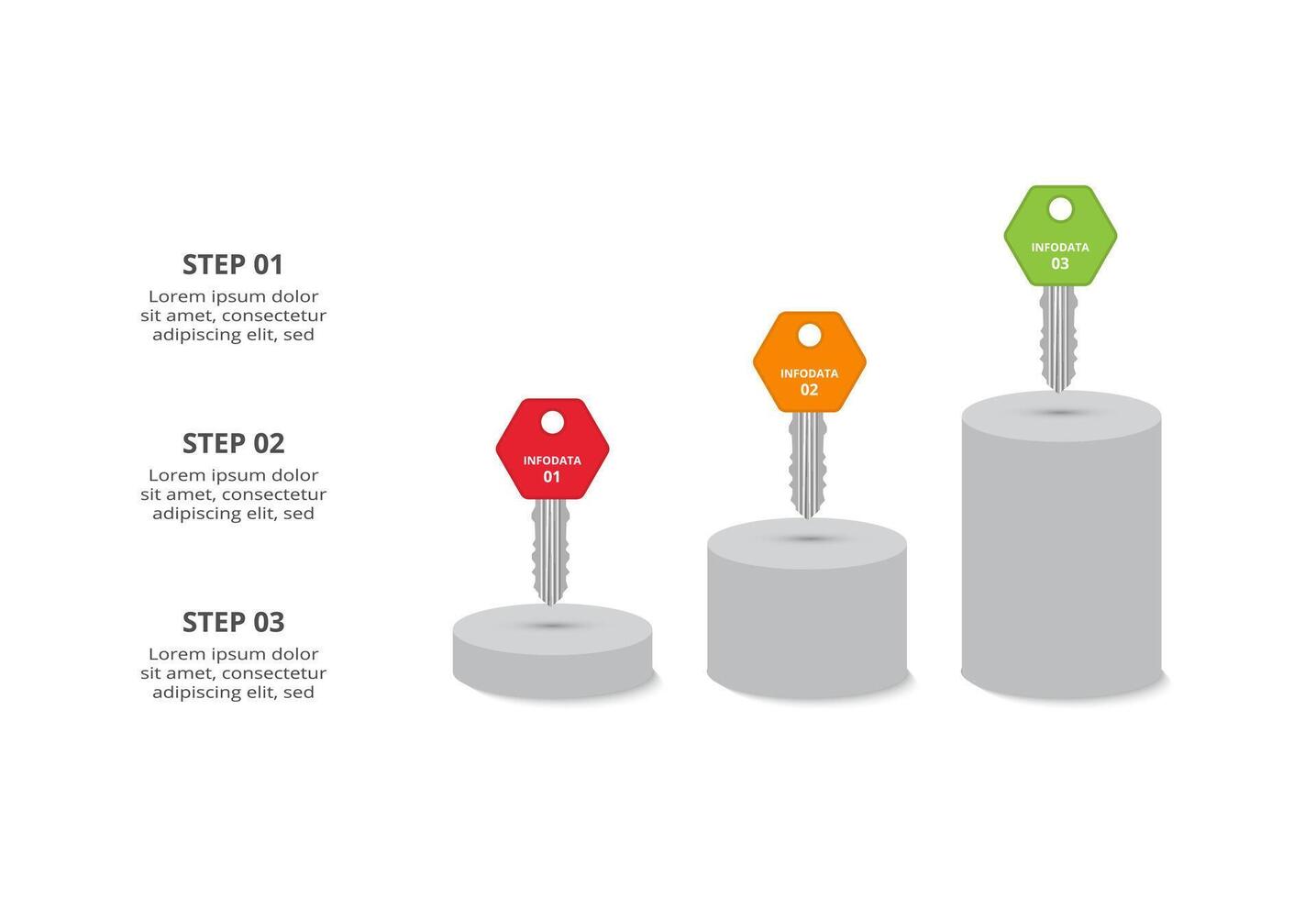 STEP 01
Lorem ipsum dolor sit amet, consectetur adipiscing elit, sed

STEP 02
Lorem ipsum dolor sit amet, consectetur adipiscing elit, sed

STEP 03
Lorem ipsum dolor sit amet, consectetur adipiscing elit, sed

INFODATA
01

INFODATA
02

INFODATA
03