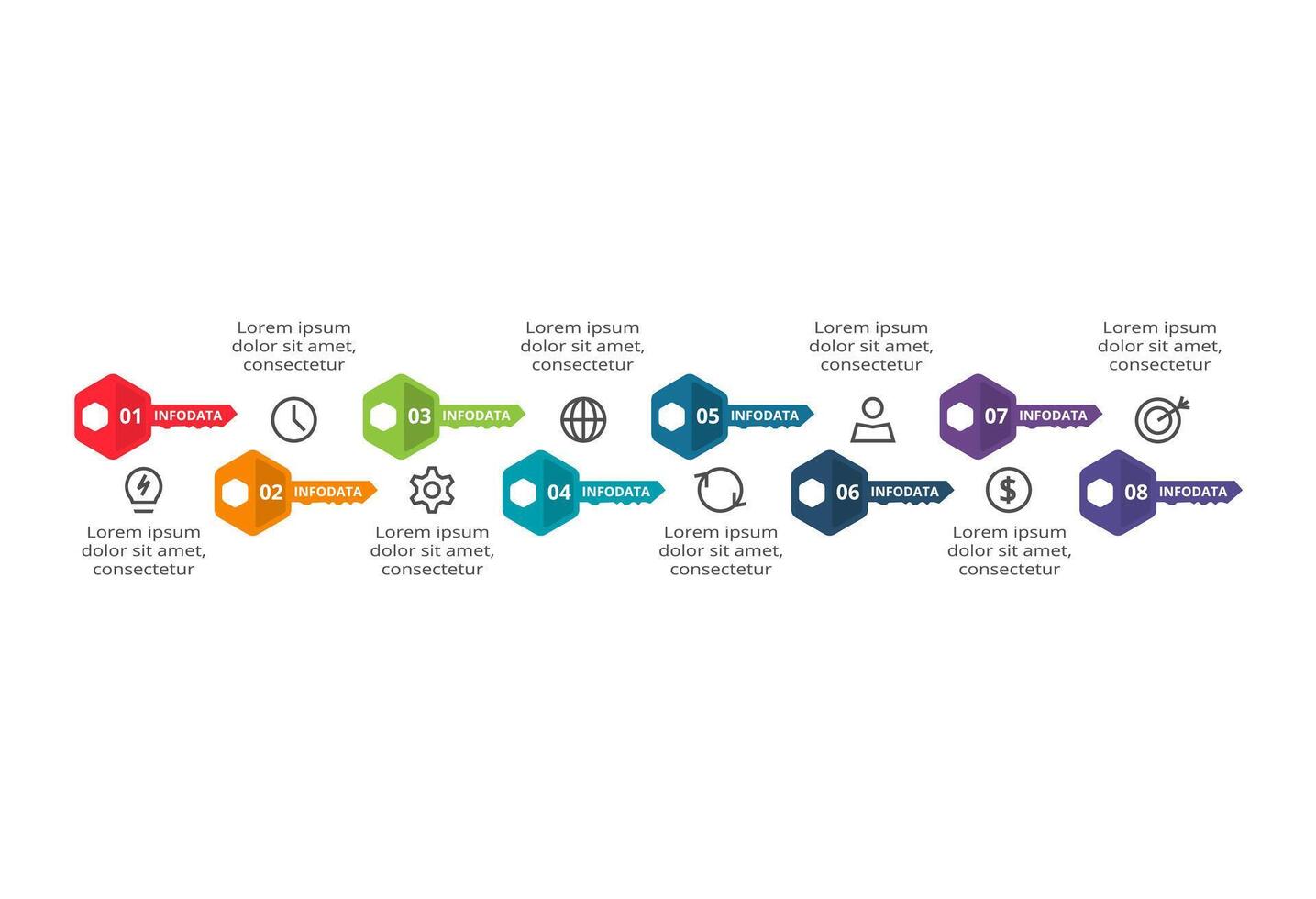 Lorem ipsum dolor sit amet, consectetur

Lorem ipsum dolor sit amet, consectetur

Lorem ipsum dolor sit amet, consectetur

Lorem ipsum dolor sit amet, consectetur

01 INFODATA

03 INFODATA

05 INFODATA

07 INFODATA

02 INFODATA

04 INFODATA

06 INFODATA

08 INFODATA

Lorem ipsum dolor sit amet, consectetur

Lorem ipsum dolor sit amet, consectetur

Lorem ipsum dolor sit amet, consectetur

Lorem ipsum dolor sit amet, consectetur