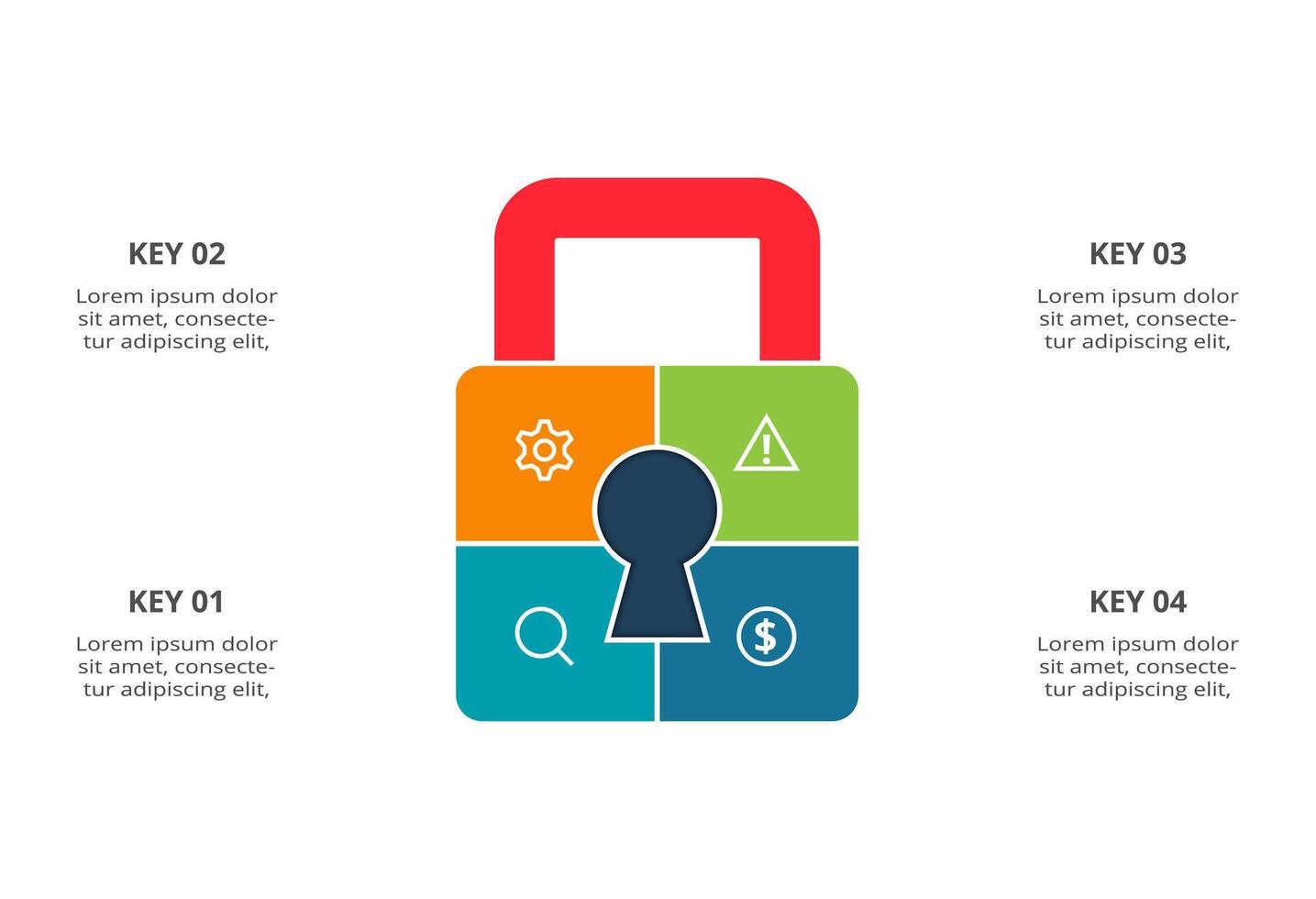 KEY 02

Lorem ipsum dolor sit amet, consectetur adipiscing elit,

KEY 01

Lorem ipsum dolor sit amet, consectetur adipiscing elit,

KEY 03

Lorem ipsum dolor sit amet, consectetur adipiscing elit,

KEY 04

Lorem ipsum dolor sit amet, consectetur adipiscing elit,