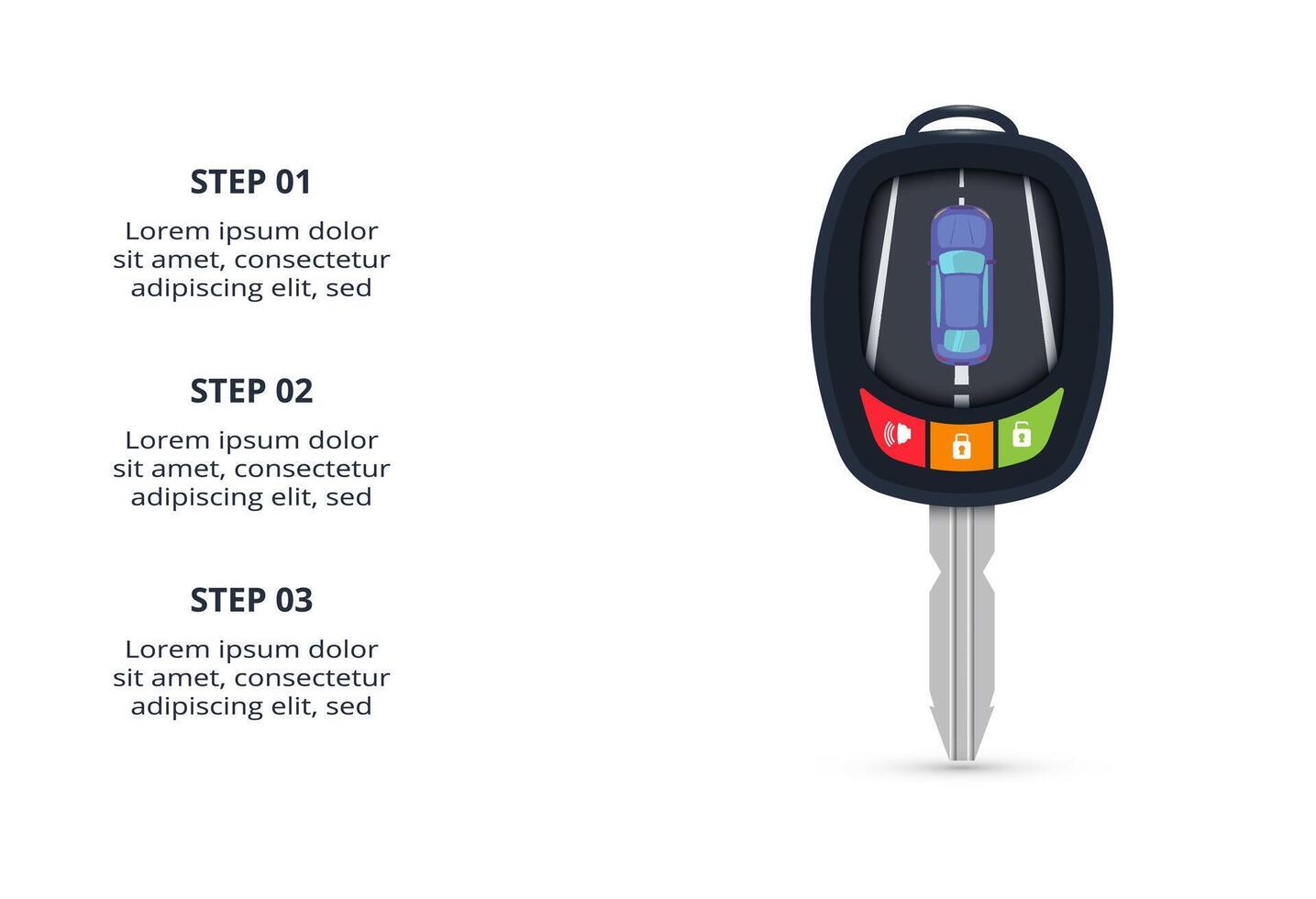 STEP 01
Lorem ipsum dolor sit amet, consectetur adipiscing elit, sed

STEP 02
Lorem ipsum dolor sit amet, consectetur adipiscing elit, sed

STEP 03
Lorem ipsum dolor sit amet, consectetur adipiscing elit, sed