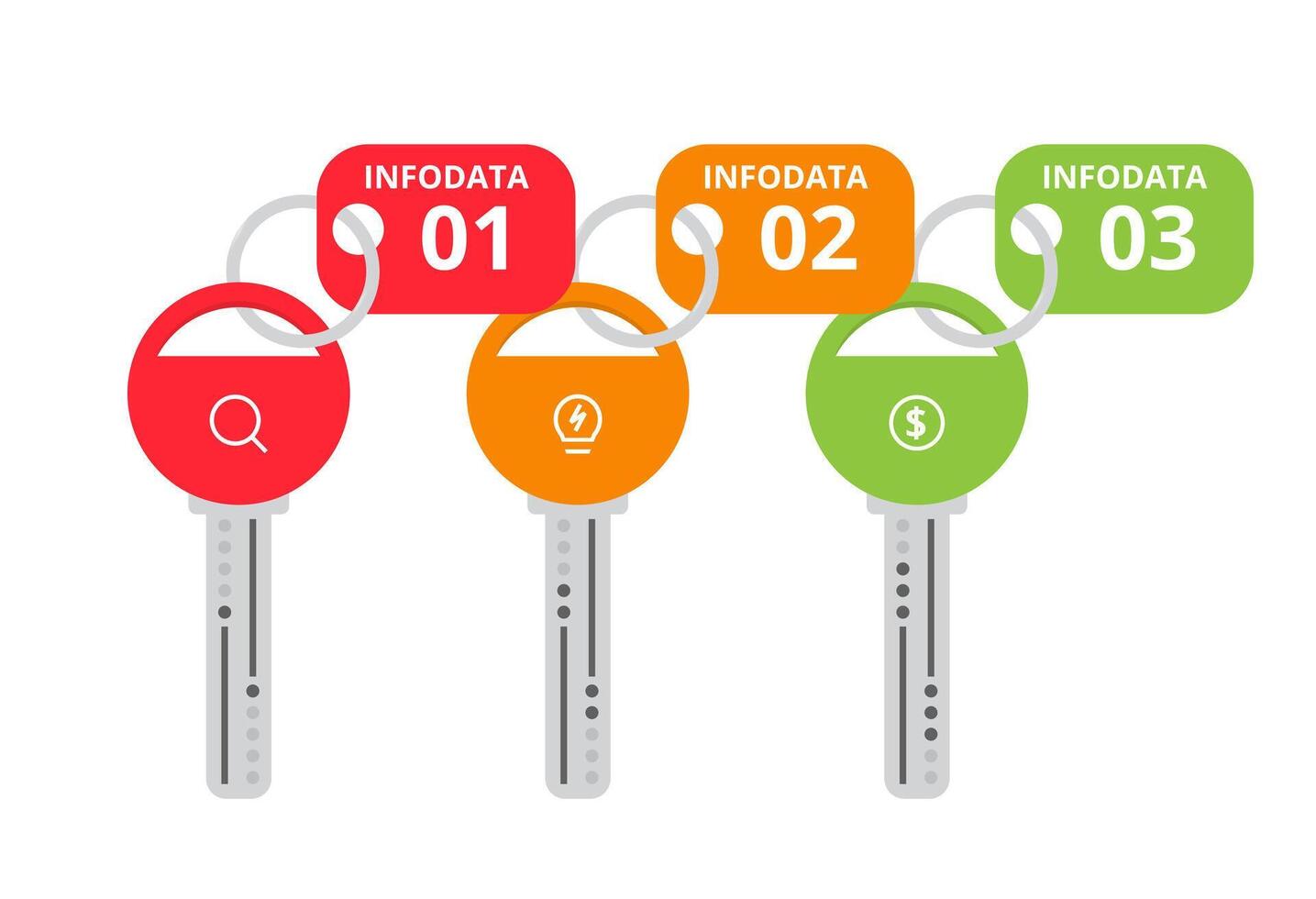 INFODATA
01

INFODATA
02

INFODATA
03

$