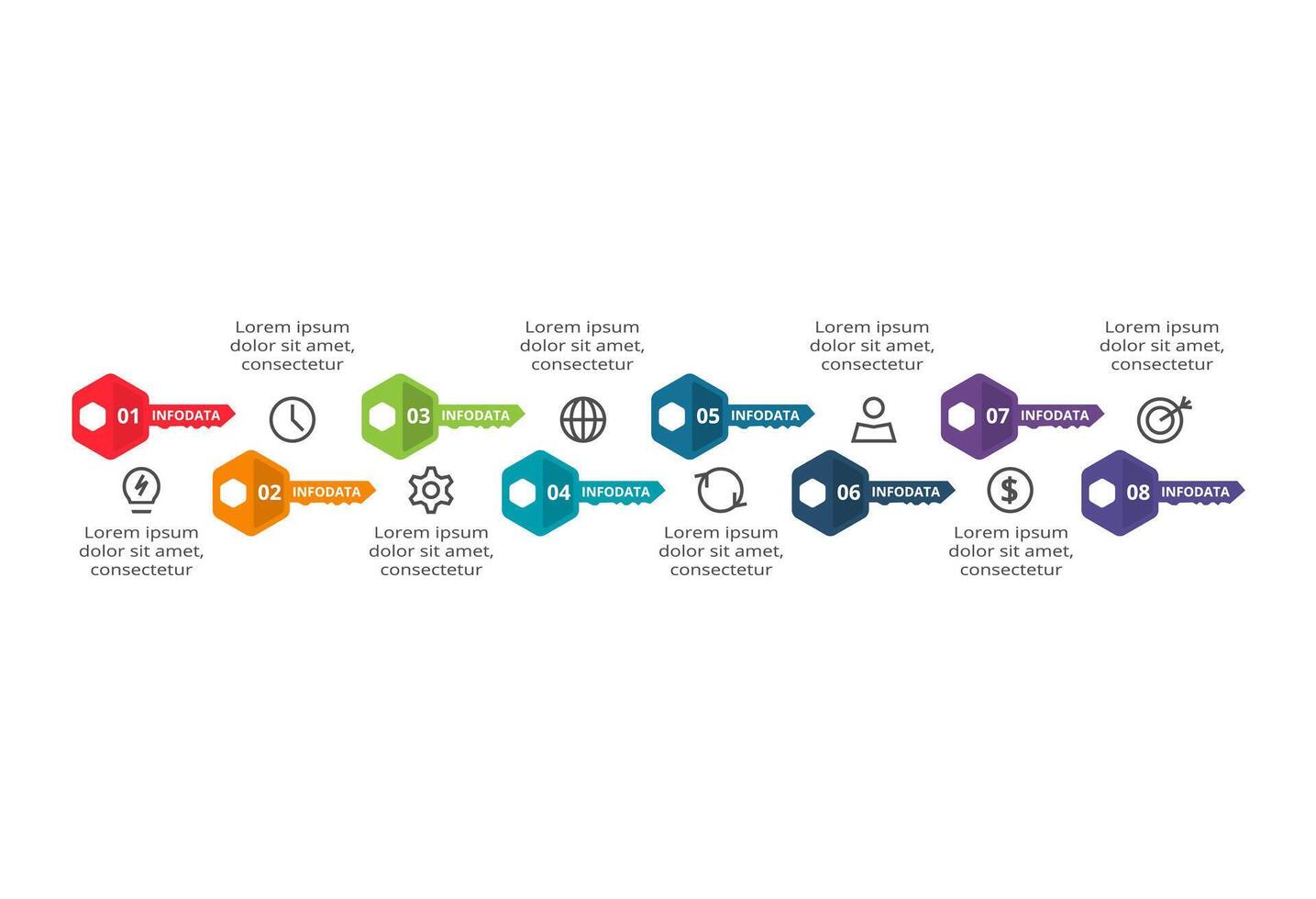 01 INFODATA

Lorem ipsum dolor sit amet, consectetur

02 INFODATA

Lorem ipsum dolor sit amet, consectetur

03 INFODATA

Lorem ipsum dolor sit amet, consectetur

04 INFODATA

Lorem ipsum dolor sit amet, consectetur

05 INFODATA

Lorem ipsum dolor sit amet, consectetur

06 INFODATA

Lorem ipsum dolor sit amet, consectetur

07 INFODATA

Lorem ipsum dolor sit amet, consectetur

08 INFODATA

Lorem ipsum dolor sit amet, consectetur