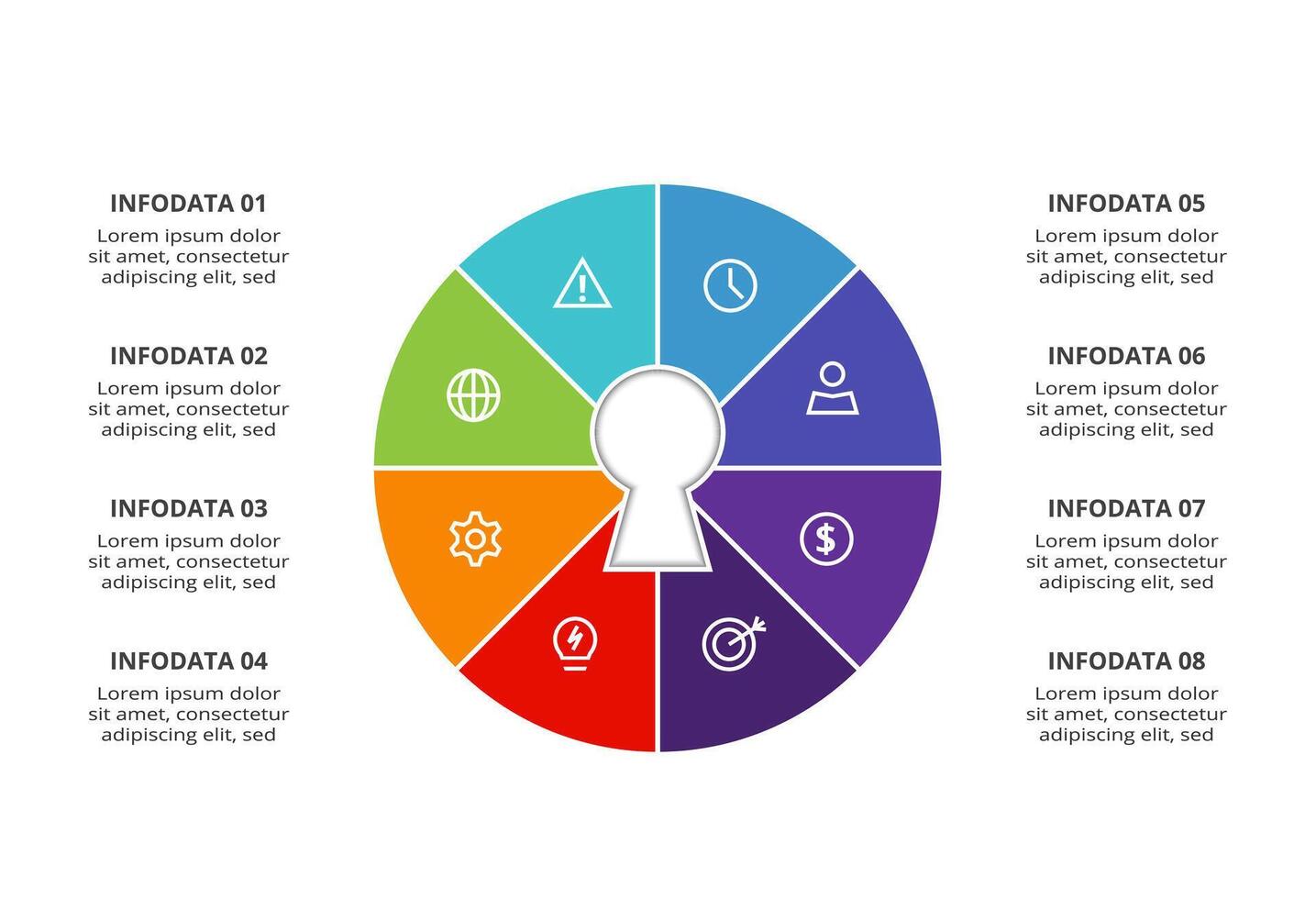 INFODATA 01
Lorem ipsum dolor sit amet, consectetur adipiscing elit, sed

INFODATA 02
Lorem ipsum dolor sit amet, consectetur adipiscing elit, sed

INFODATA 03
Lorem ipsum dolor sit amet, consectetur adipiscing elit, sed

INFODATA 04
Lorem ipsum dolor sit amet, consectetur adipiscing elit, sed

INFODATA 05
Lorem ipsum dolor sit amet, consectetur adipiscing elit, sed

INFODATA 06
Lorem ipsum dolor sit amet, consectetur adipiscing elit, sed

INFODATA 07
Lorem ipsum dolor sit amet, consectetur adipiscing elit, sed

INFODATA 08
Lorem ipsum dolor sit amet, consectetur adipiscing elit, sed