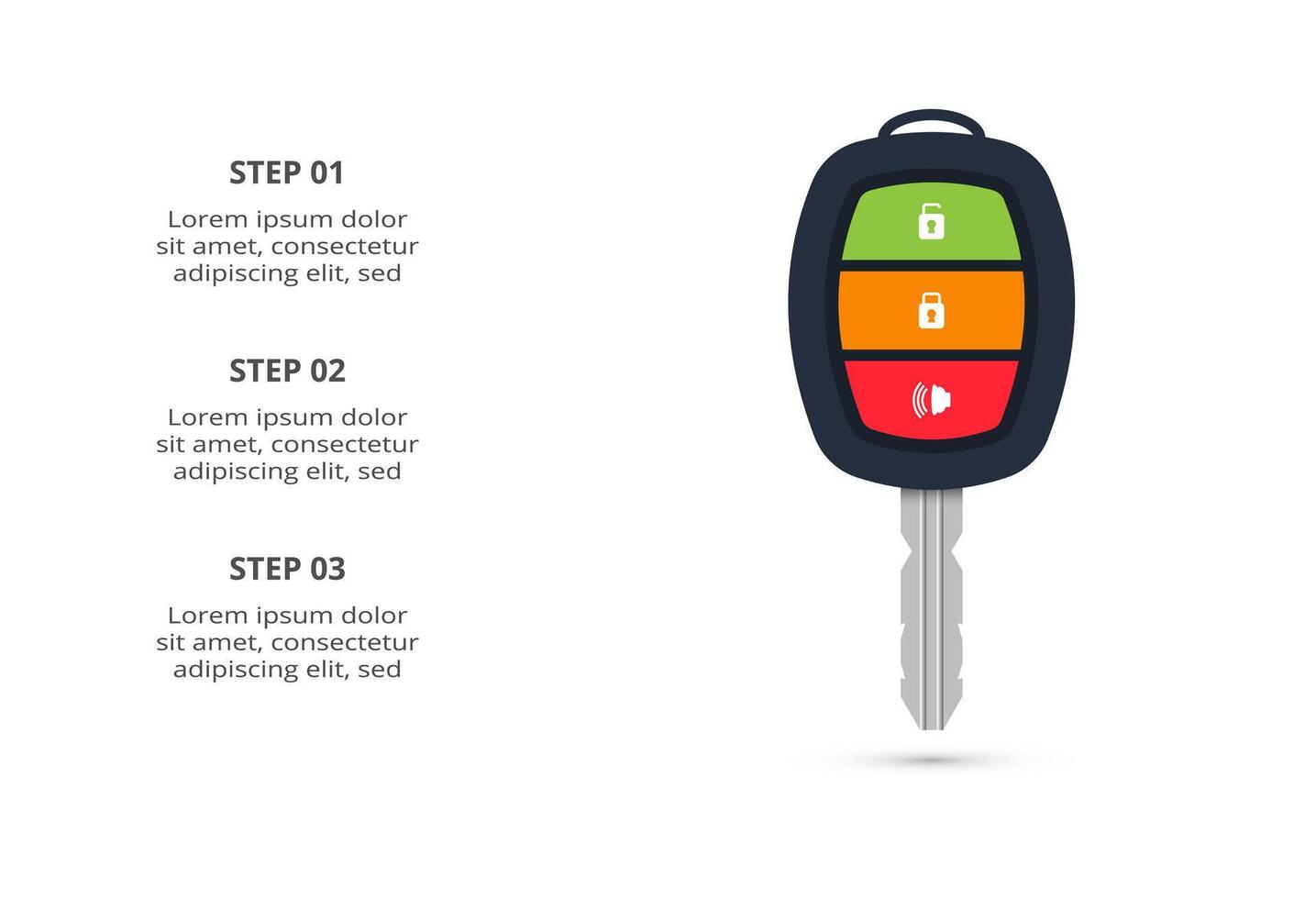 STEP 01

Lorem ipsum dolor sit amet, consectetur adipiscing elit, sed

STEP 02

Lorem ipsum dolor sit amet, consectetur adipiscing elit, sed

STEP 03

Lorem ipsum dolor sit amet, consectetur adipiscing elit, sed