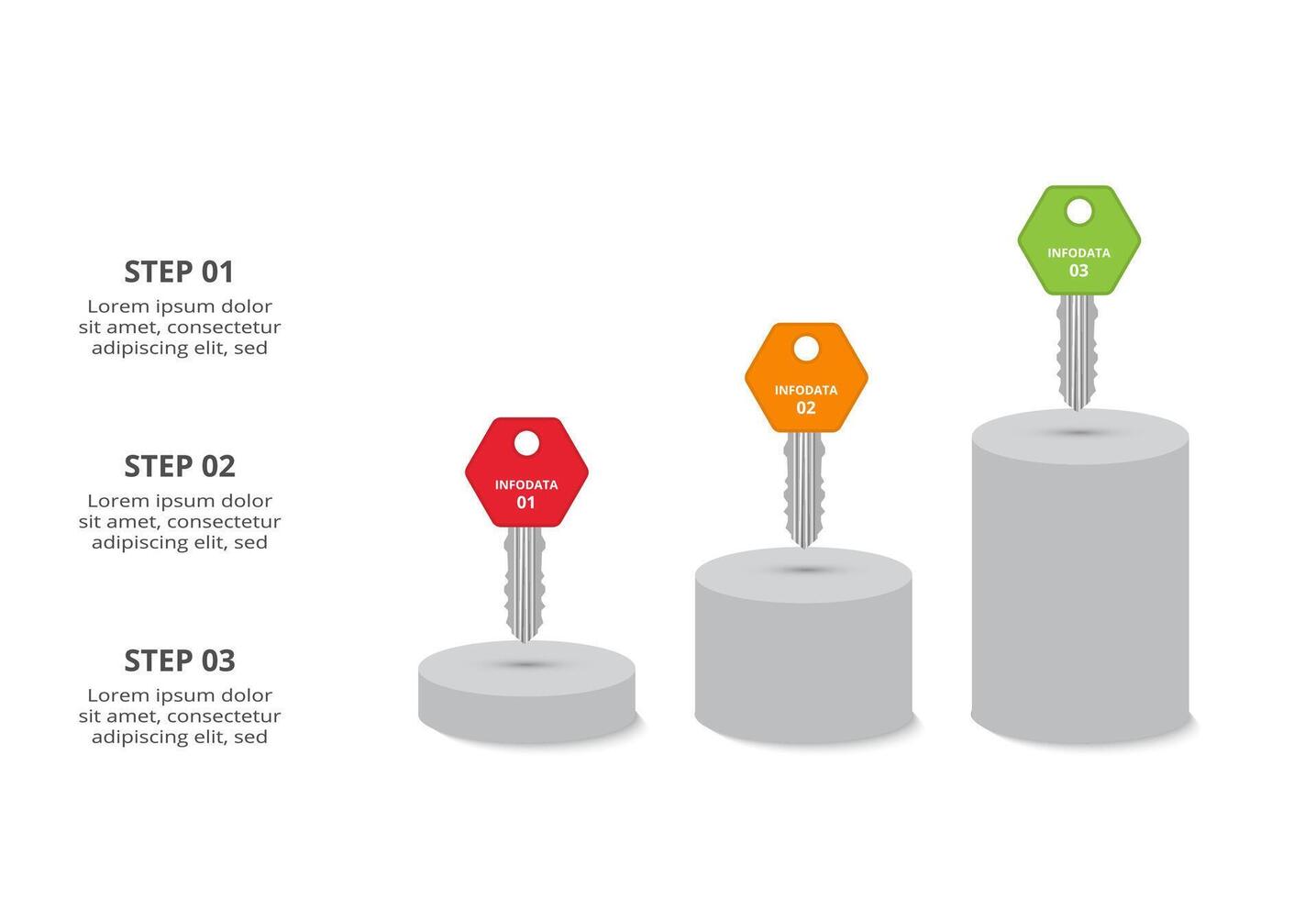 STEP 01
Lorem ipsum dolor sit amet, consectetur adipiscing elit, sed

STEP 02
Lorem ipsum dolor sit amet, consectetur adipiscing elit, sed

STEP 03
Lorem ipsum dolor sit amet, consectetur adipiscing elit, sed

INFODATA
01

INFODATA
02

INFODATA
03