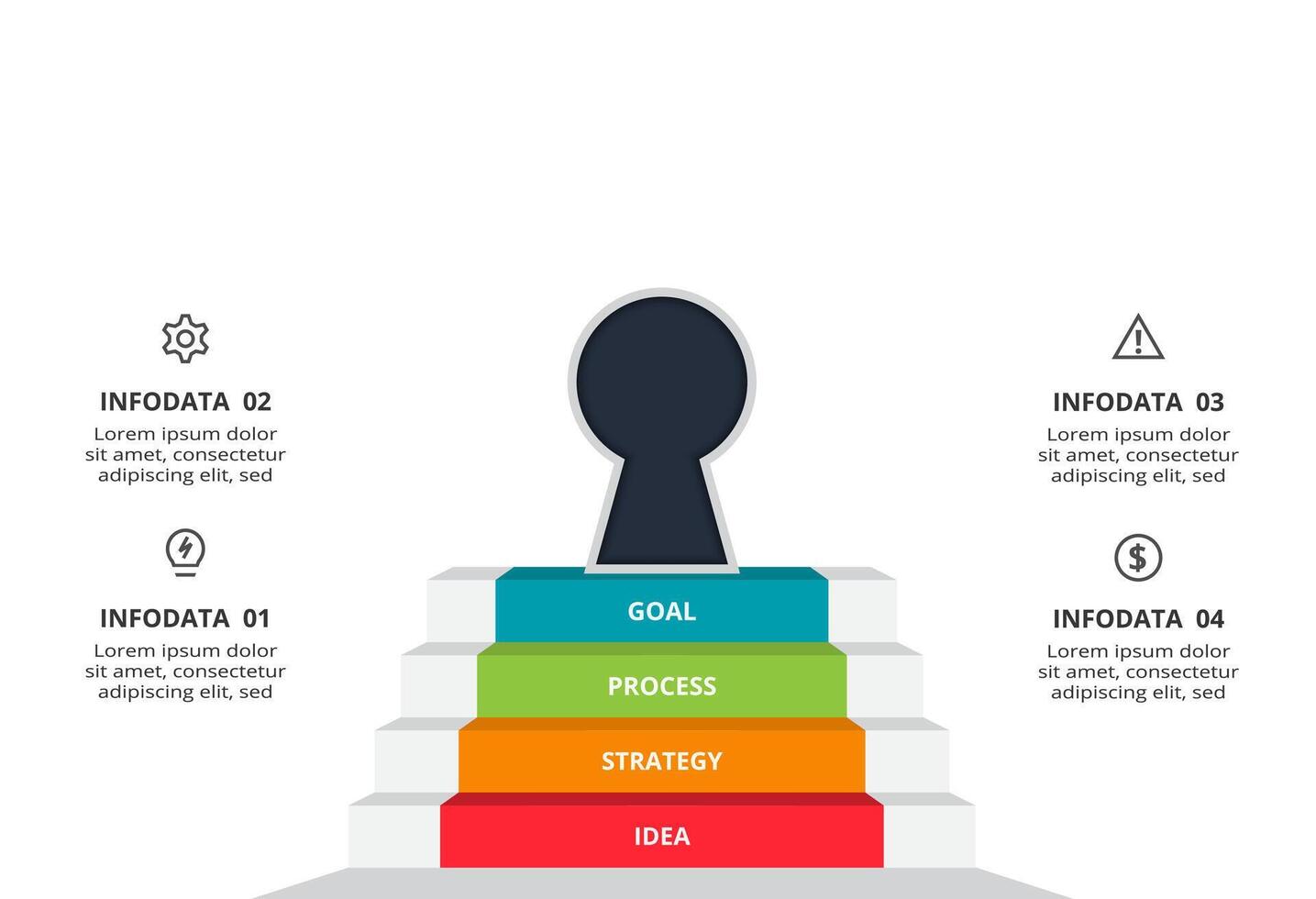 INFODATA 02
Lorem ipsum dolor sit amet, consectetur adipiscing elit, sed

INFODATA 01
Lorem ipsum dolor sit amet, consectetur adipiscing elit, sed

GOAL
PROCESS
STRATEGY
IDEA

INFODATA 03
Lorem ipsum dolor sit amet, consectetur adipiscing elit, sed

INFODATA 04
Lorem ipsum dolor sit amet, consectetur adipiscing elit, sed