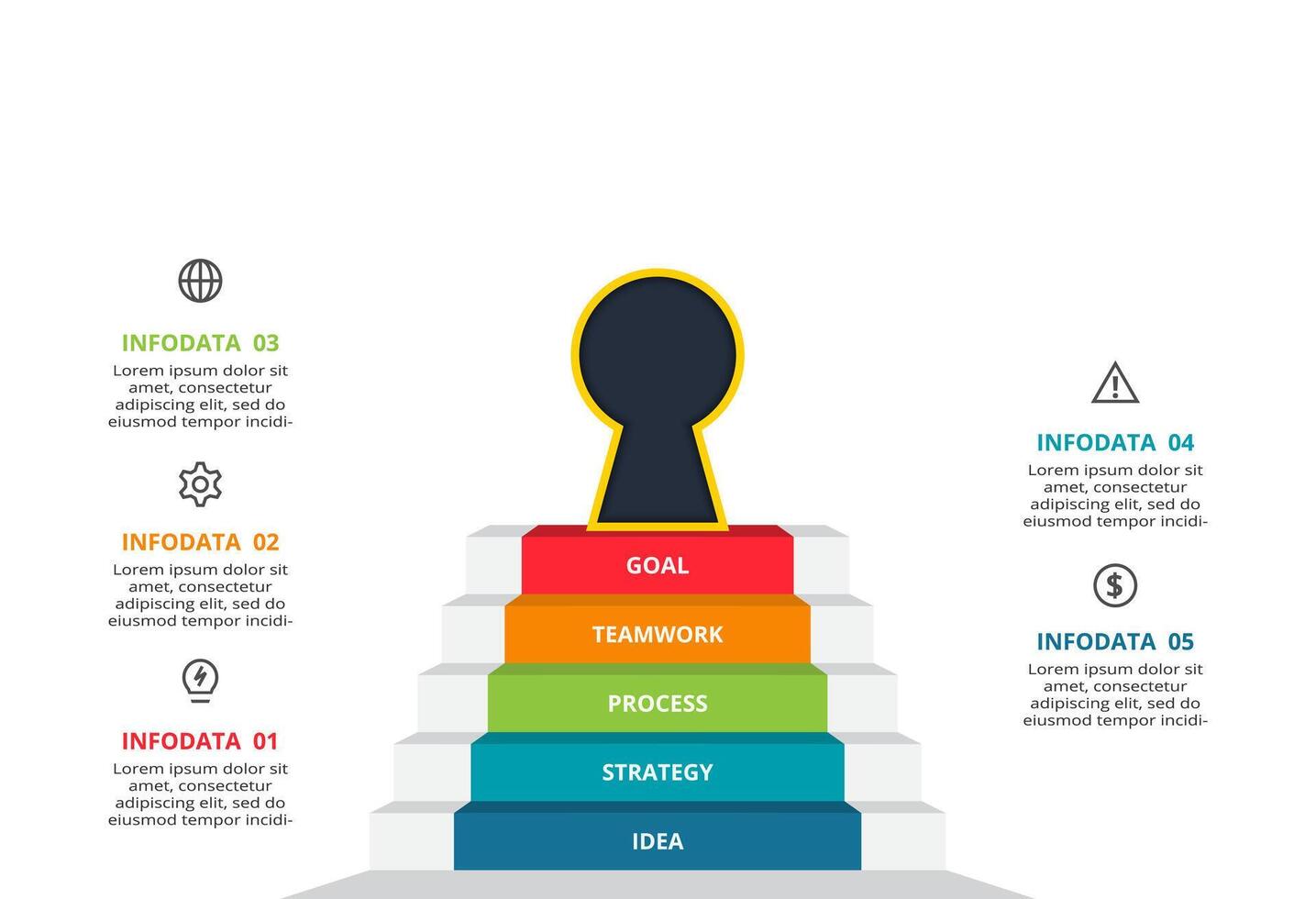 INFODATA 03
Lorem ipsum dolor sit amet, consectetur adipiscing elit, sed do eiusmod tempor incidi-

INFODATA 02
Lorem ipsum dolor sit amet, consectetur adipiscing elit, sed do eiusmod tempor incidi-

INFODATA 01
Lorem ipsum dolor sit amet, consectetur adipiscing elit, sed do eiusmod tempor incidi-

GOAL
TEAMWORK
PROCESS
STRATEGY
IDEA

INFODATA 04
Lorem ipsum dolor sit amet, consectetur adipiscing elit, sed do eiusmod tempor incidi-

INFODATA 05
Lorem ipsum dolor sit amet, consectetur adipiscing elit, sed do eiusmod tempor incidi-