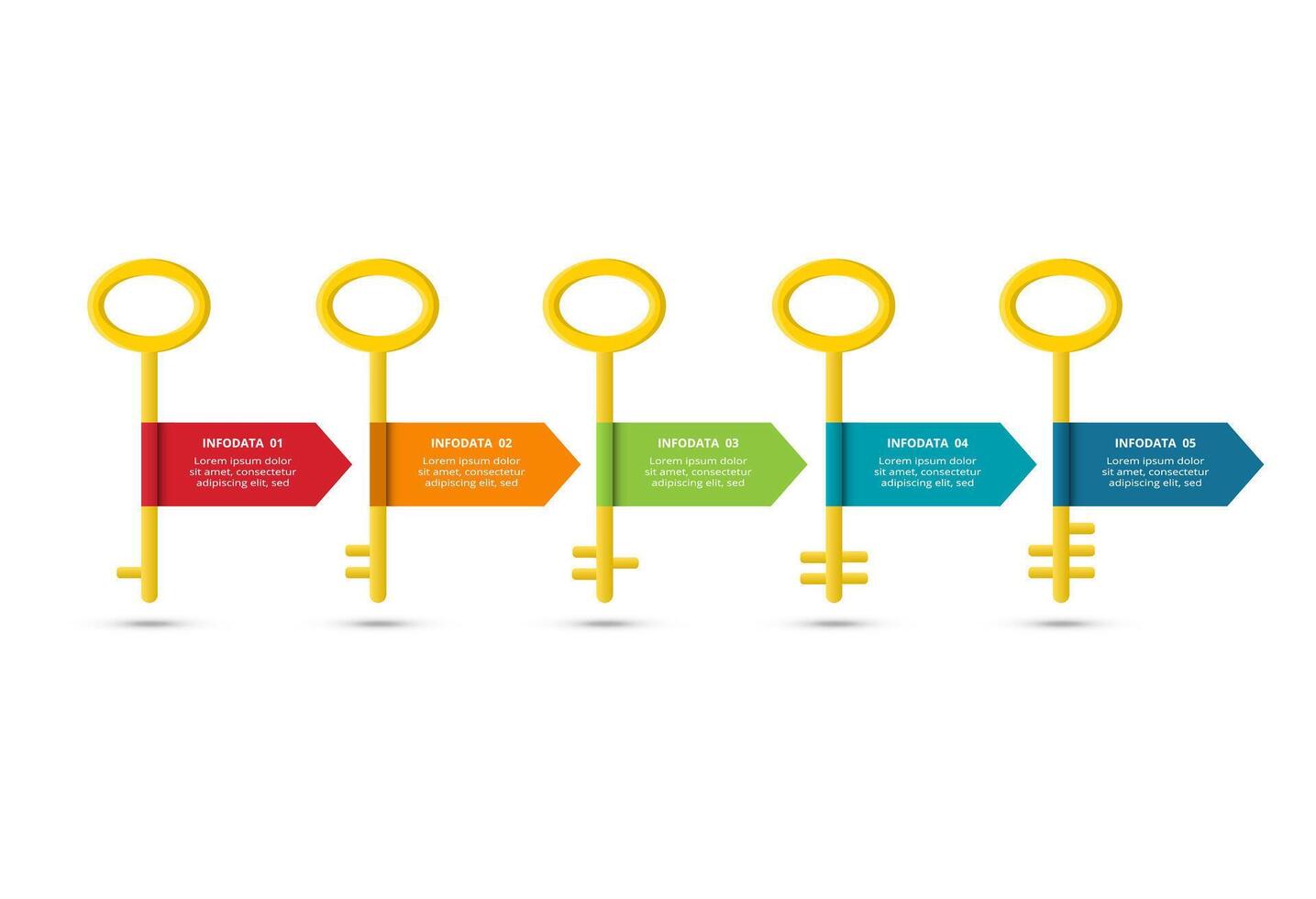 INFODATA 01
Lorem ipsum dolor sit amet, consectetur adipiscing elit, sed

INFODATA 02
Lorem ipsum dolor sit amet, consectetur adipiscing elit, sed

INFODATA 03
Lorem ipsum dolor sit amet, consectetur adipiscing elit, sed

INFODATA 04
Lorem ipsum dolor sit amet, consectetur adipiscing elit, sed

INFODATA 05
Lorem ipsum dolor sit amet, consectetur adipiscing elit, sed