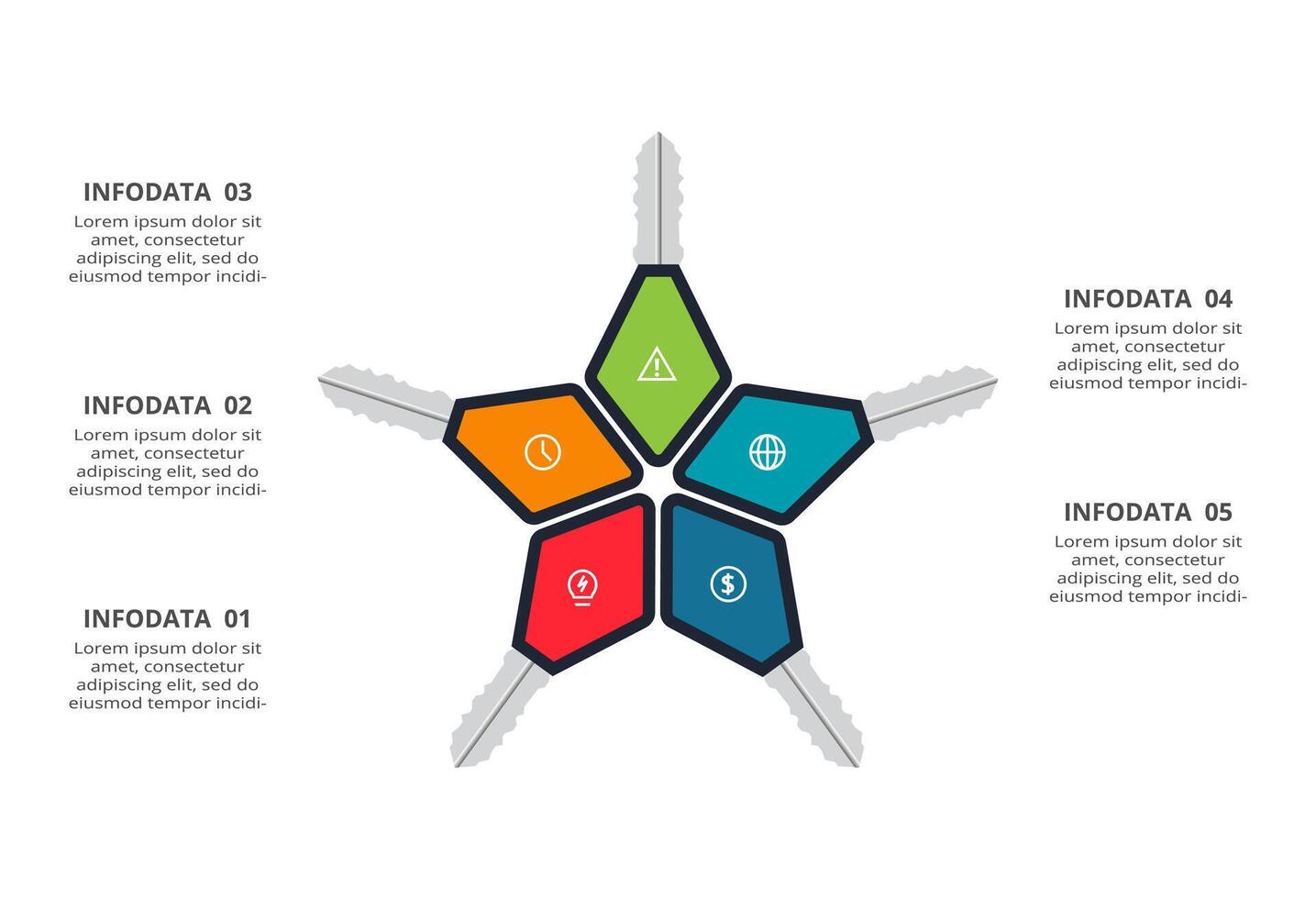 INFODATA 03
Lorem ipsum dolor sit amet, consectetur adipiscing elit, sed do eiusmod tempor incidi-

INFODATA 02
Lorem ipsum dolor sit amet, consectetur adipiscing elit, sed do eiusmod tempor incidi-

INFODATA 01
Lorem ipsum dolor sit amet, consectetur adipiscing elit, sed do eiusmod tempor incidi-

INFODATA 04
Lorem ipsum dolor sit amet, consectetur adipiscing elit, sed do eiusmod tempor incidi-

INFODATA 05
Lorem ipsum dolor sit amet, consectetur adipiscing elit, sed do eiusmod tempor incidi-