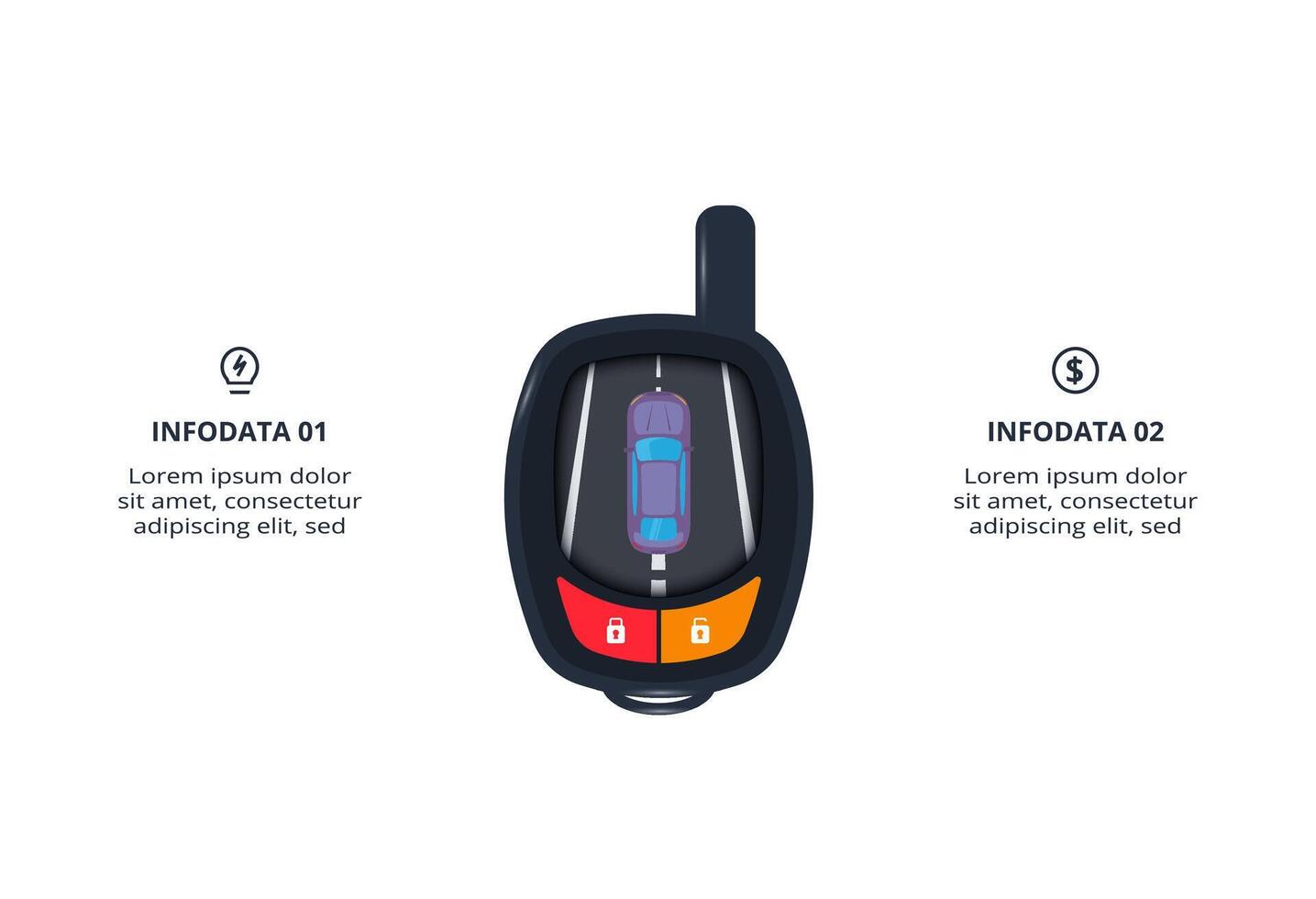 INFODATA 01

Lorem ipsum dolor sit amet, consectetur adipiscing elit, sed

INFODATA 02

Lorem ipsum dolor sit amet, consectetur adipiscing elit, sed