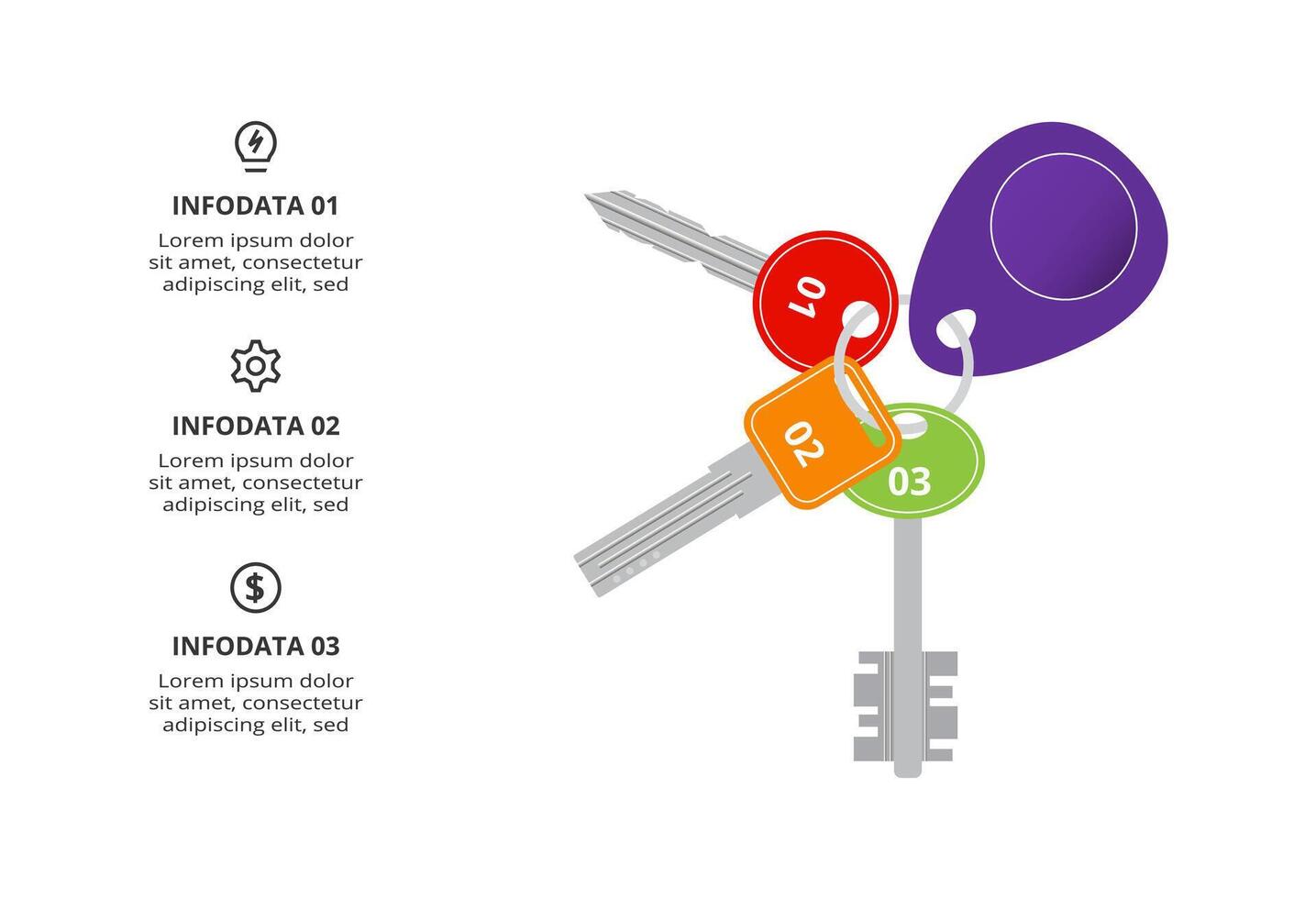 INFODATA 01
Lorem ipsum dolor sit amet, consectetur adipiscing elit, sed

INFODATA 02
Lorem ipsum dolor sit amet, consectetur adipiscing elit, sed

INFODATA 03
Lorem ipsum dolor sit amet, consectetur adipiscing elit, sed

01

02

03