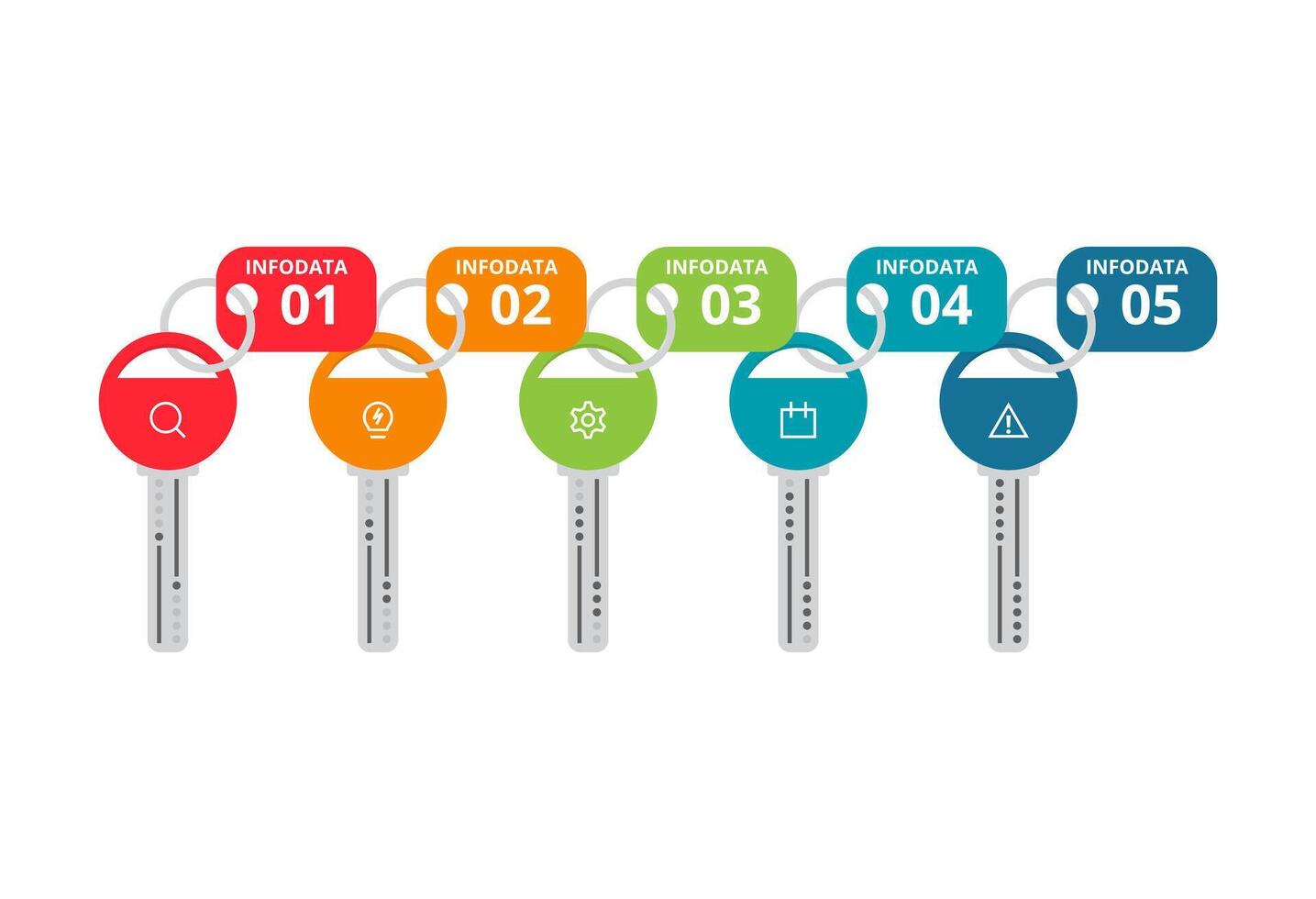 INFODATA
01

INFODATA
02

INFODATA
03

INFODATA
04

INFODATA
05