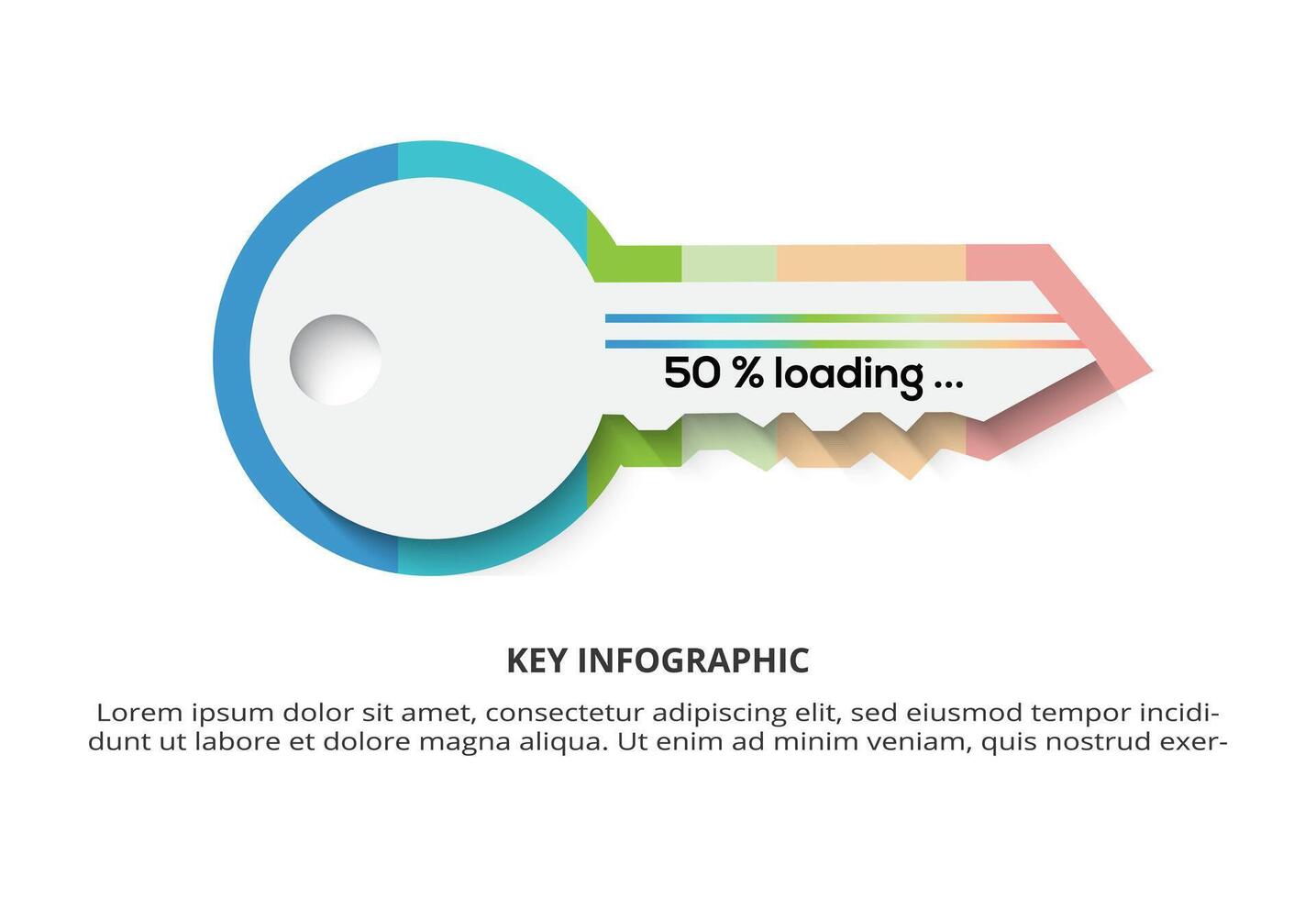 50 % loading ...

KEY INFOGRAPHIC

Lorem ipsum dolor sit amet, consectetur adipiscing elit, sed eiusmod tempor incididunt ut labore et dolore magna aliqua. Ut enim ad minim veniam, quis nostrud exer-