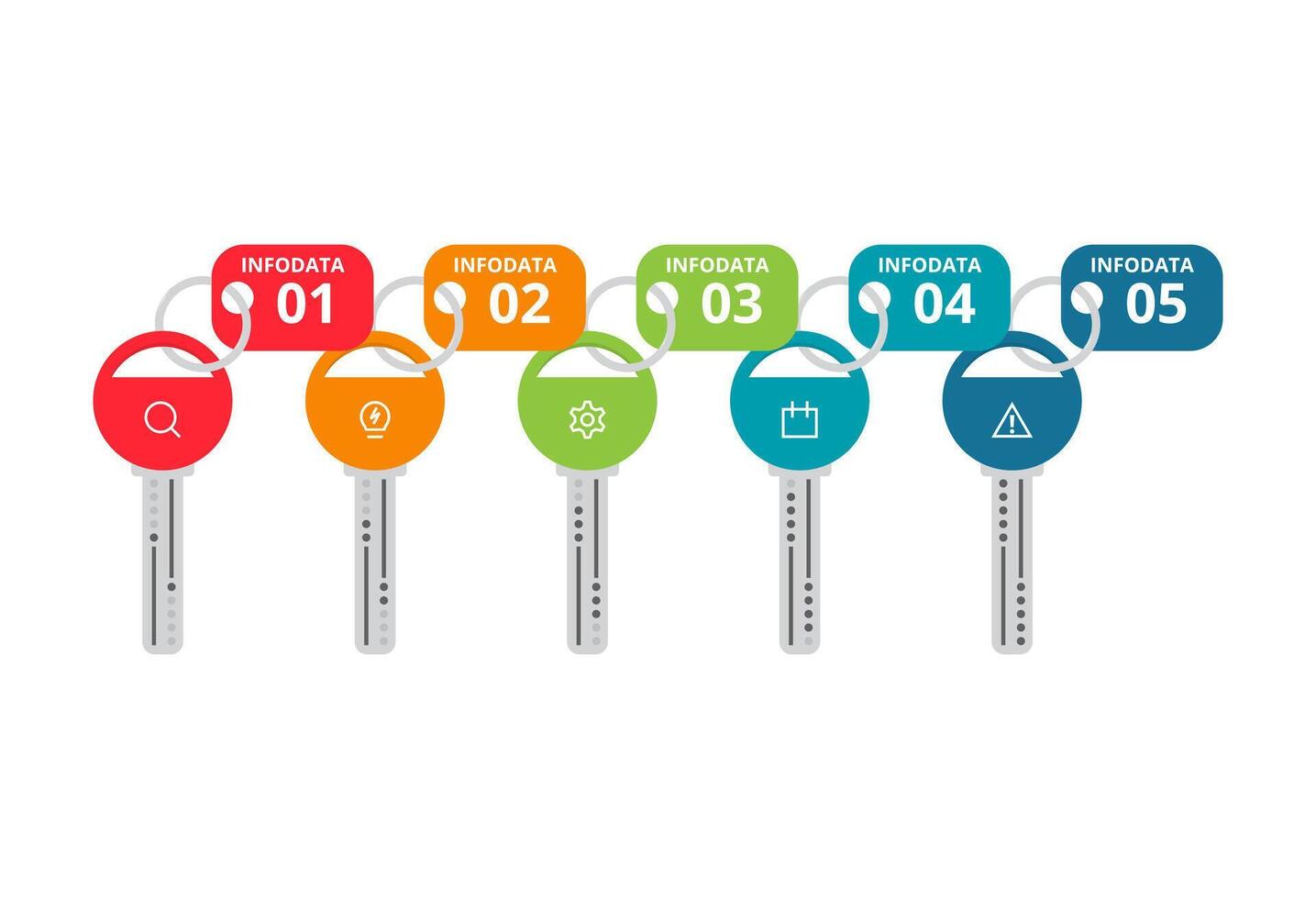 INFODATA
01

INFODATA
02

INFODATA
03

INFODATA
04

INFODATA
05