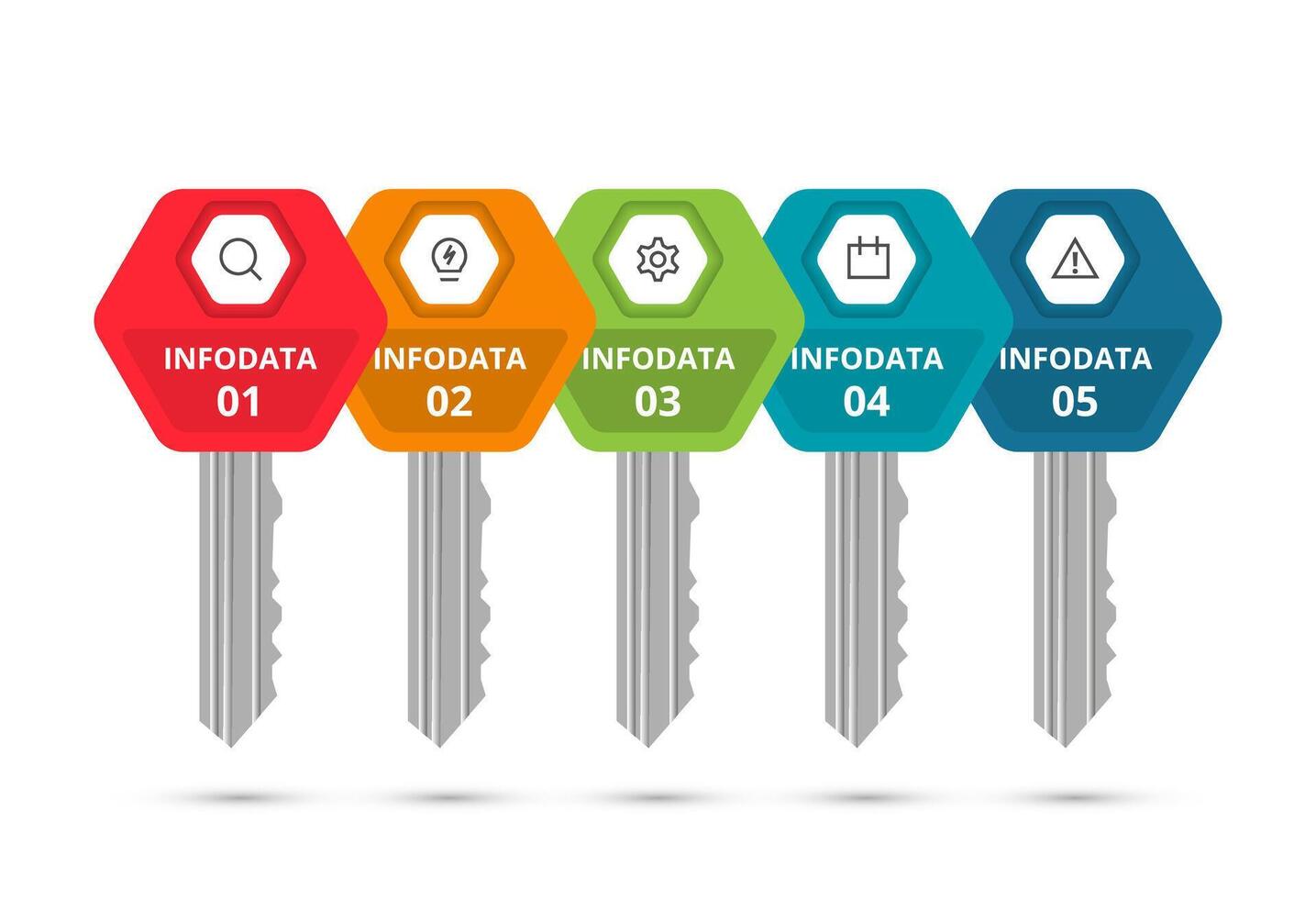 INFODATA
01

INFODATA
02

INFODATA
03

INFODATA
04

INFODATA
05