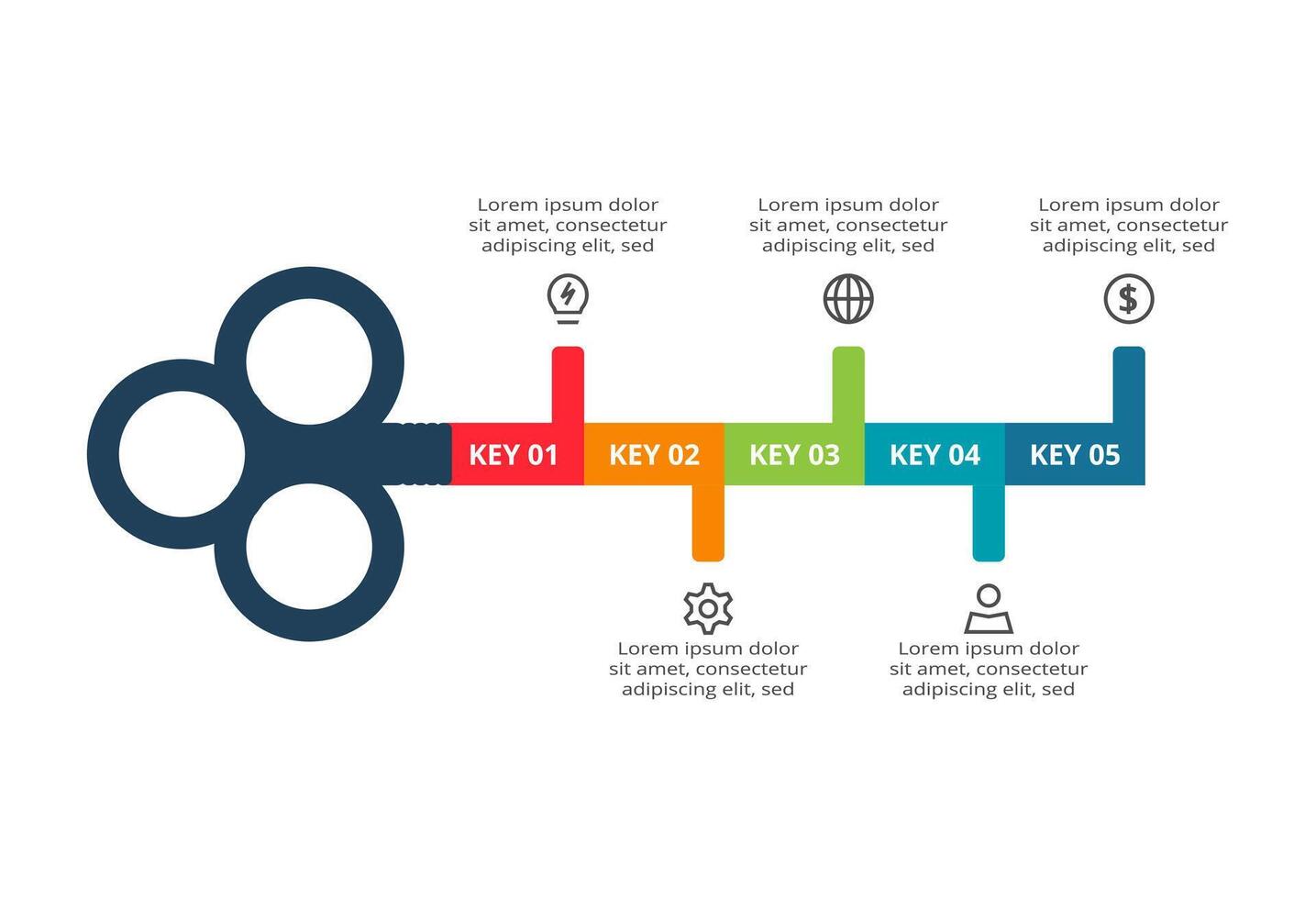 Lorem ipsum dolor sit amet, consectetur adipiscing elit, sed

Lorem ipsum dolor sit amet, consectetur adipiscing elit, sed

Lorem ipsum dolor sit amet, consectetur adipiscing elit, sed

KEY 01 KEY 02 KEY 03 KEY 04 KEY 05

Lorem ipsum dolor sit amet, consectetur adipiscing elit, sed

Lorem ipsum dolor sit amet, consectetur adipiscing elit, sed