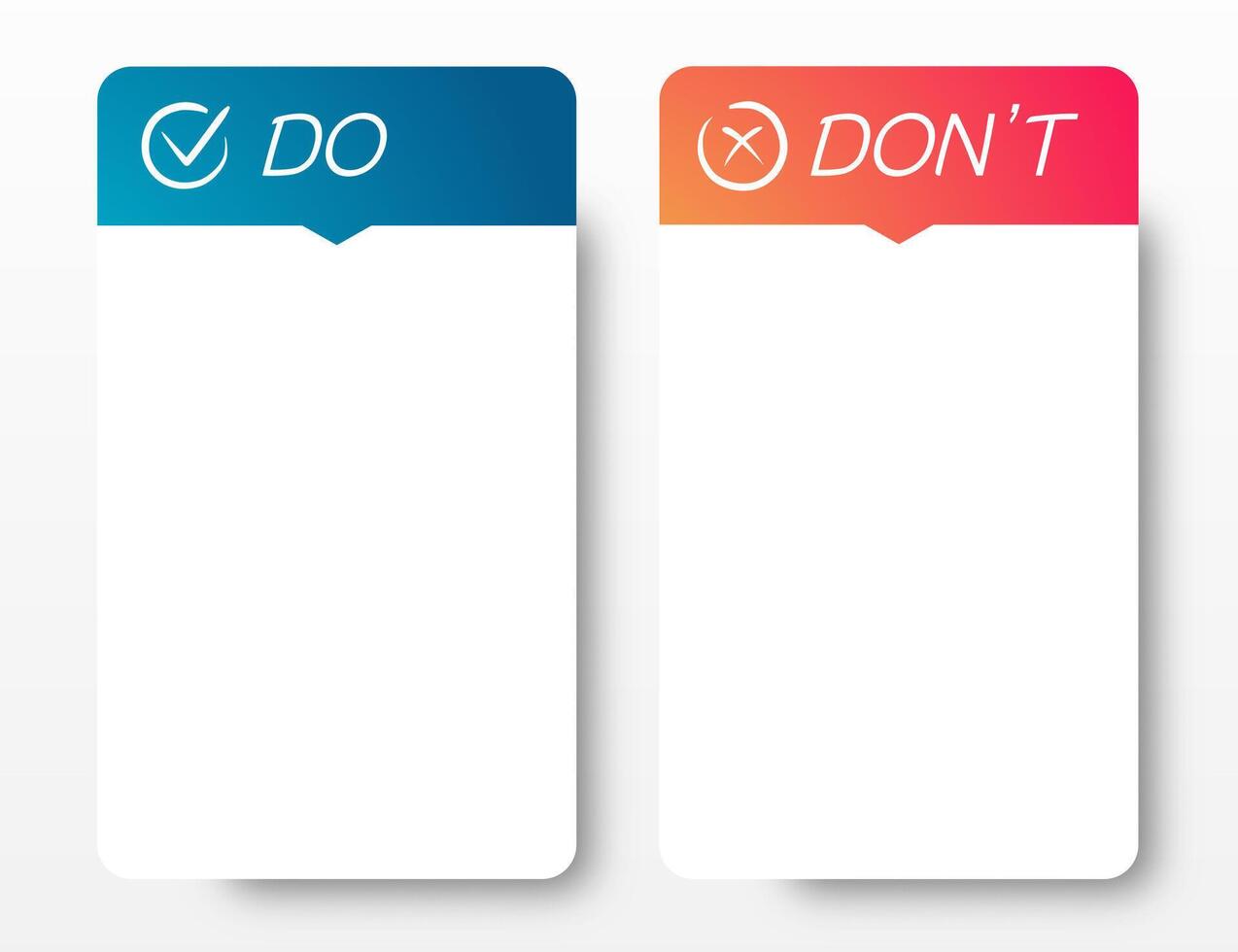 DO

DON'T