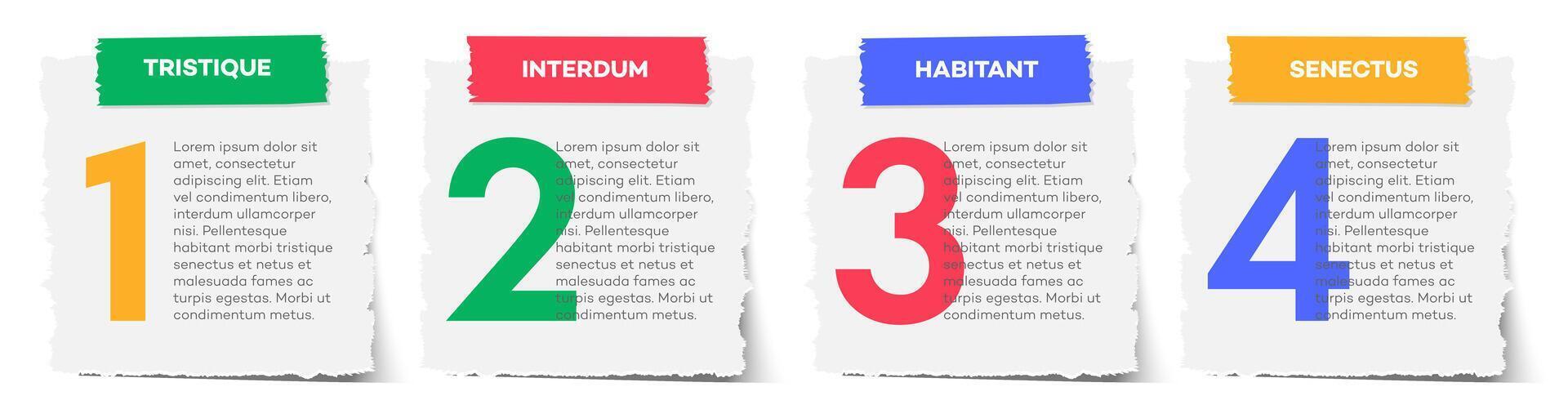 TRISTIQUE

1

Lorem ipsum dolor sit amet, consectetur adipiscing elit. Etiam vel condimentum libero, interdum ullamcorper nisi. Pellentesque habitant morbi tristique senectus et netus et malesuada fames ac turpis egestas. Morbi ut condimentum metus.

INTERDUM

2

Lorem ipsum dolor sit amet, consectetur adipiscing elit. Etiam vel condimentum libero, interdum ullamcorper nisi. Pellentesque habitant morbi tristique senectus et netus et malesuada fames ac turpis egestas. Morbi ut condimentum metus.

HABITANT

3

Lorem ipsum dolor sit amet, consectetur adipiscing elit. Etiam vel condimentum libero, interdum ullamcorper nisi. Pellentesque habitant morbi tristique senectus et netus et malesuada fames ac turpis egestas. Morbi ut condimentum metus.

SENECTUS

4

Lorem ipsum dolor sit amet, consectetur adipiscing elit. Etiam vel condimentum libero, interdum ullamcorper nisi. Pellentesque habitant morbi tristique senectus et netus et malesuada fames ac turpis egestas. Morbi ut condimentum metus.