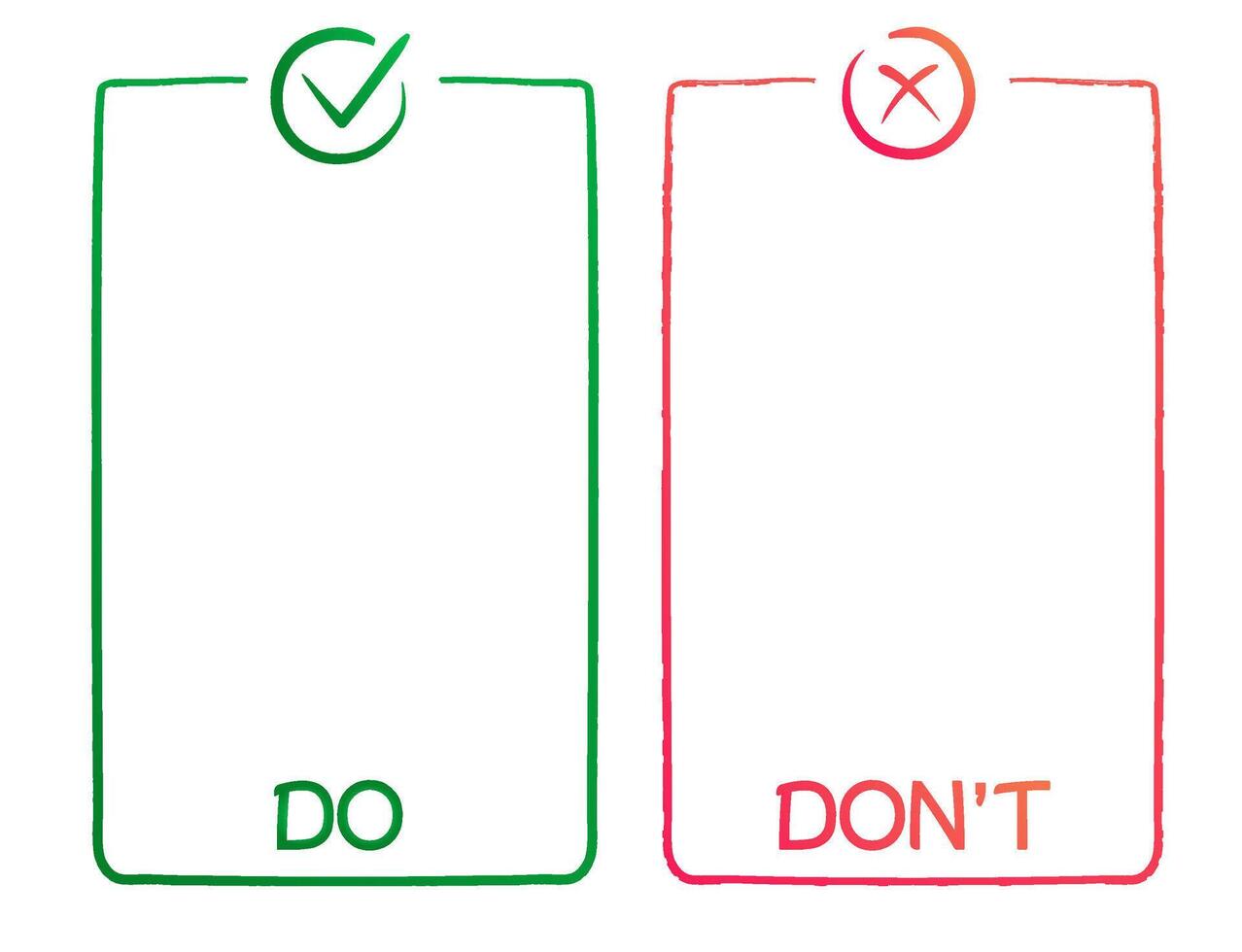 DO

DON'T