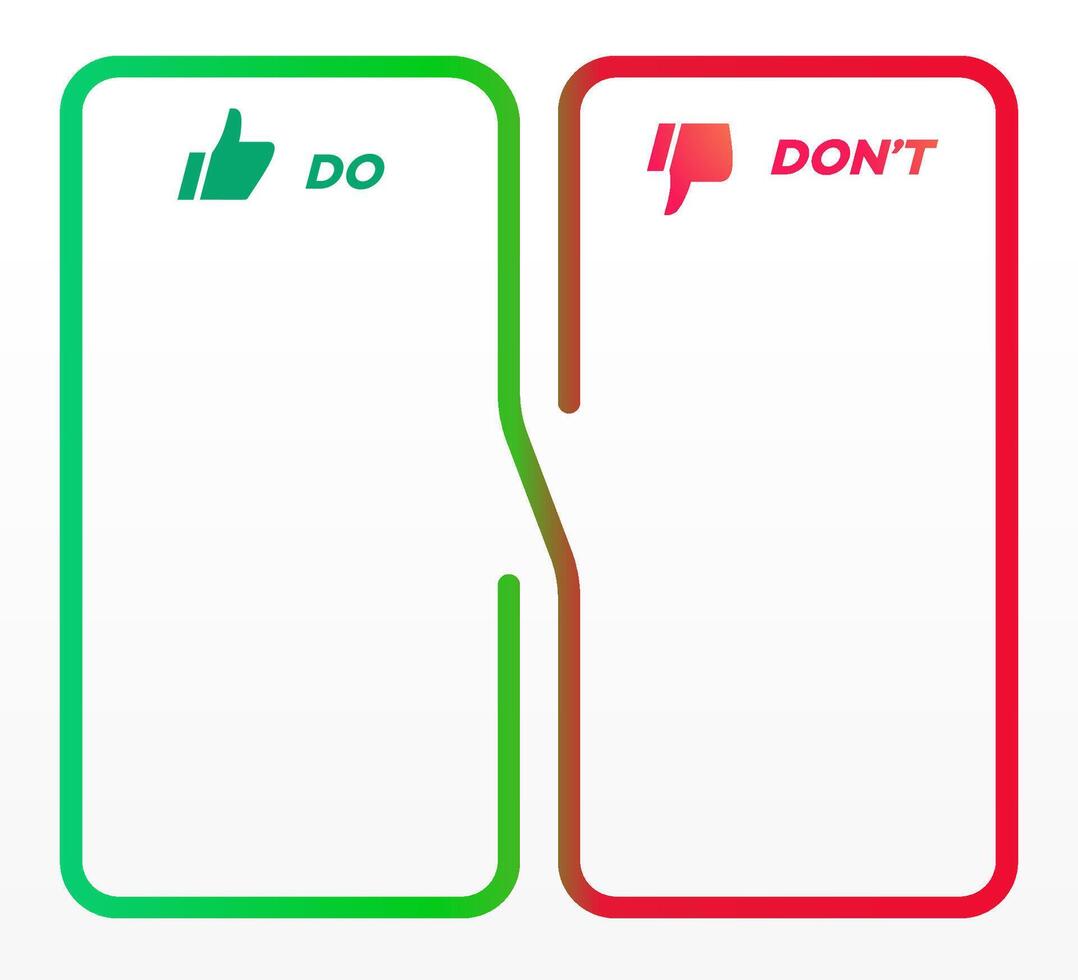 DO

DON'T