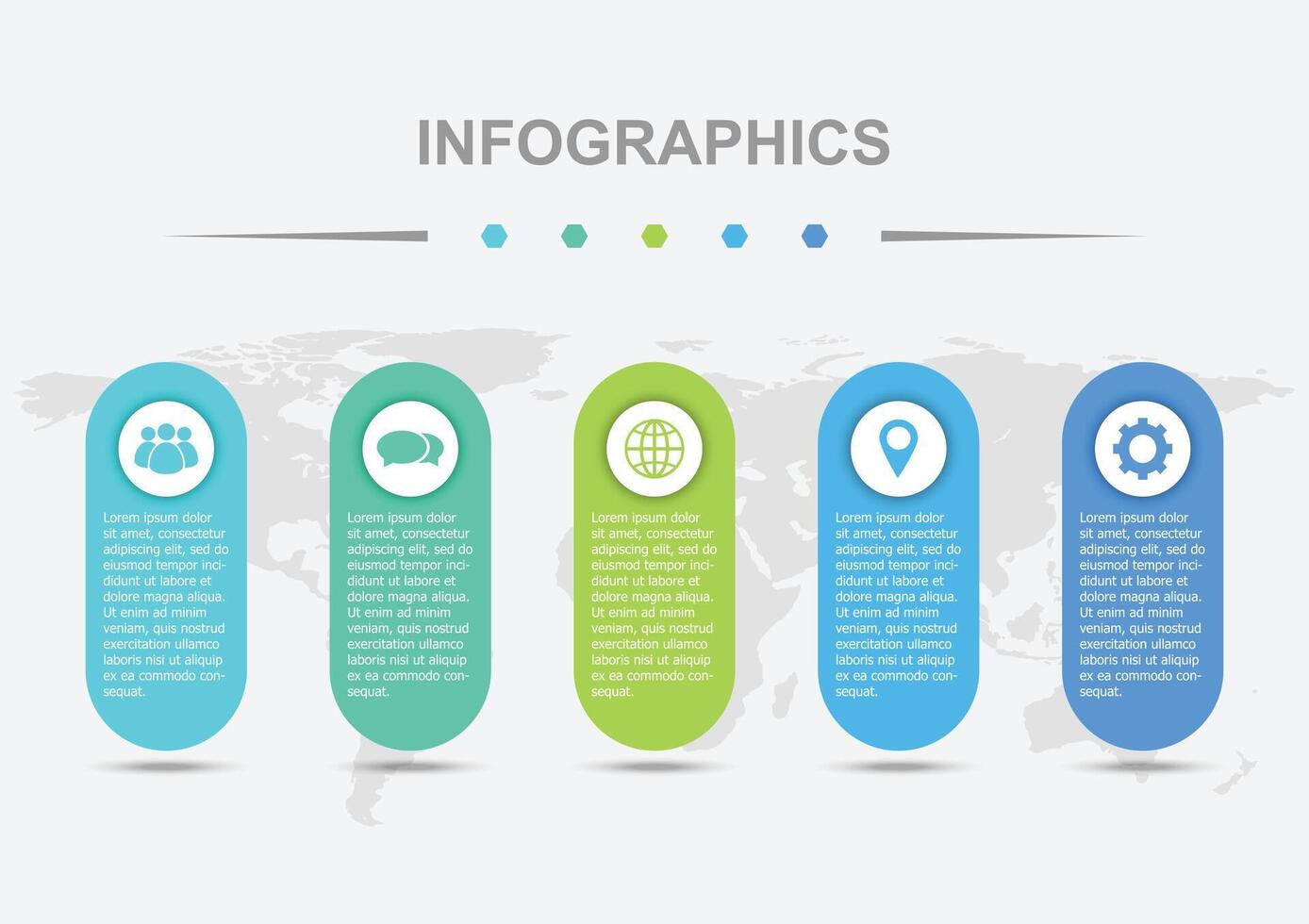 INFOGRAPHICS

Lorem ipsum dolor sit amet, consectetur adipiscing elit, sed do eiusmod tempor incididunt ut labore et dolore magna aliqua. Ut enim ad minim veniam, quis nostrud exercitation ullamco laboris nisi ut aliquip ex ea commodo consequat.

Lorem ipsum dolor sit amet, consectetur adipiscing elit, sed do eiusmod tempor incididunt ut labore et dolore magna aliqua. Ut enim ad minim veniam, quis nostrud exercitation ullamco laboris nisi ut aliquip ex ea commodo consequat.

Lorem ipsum dolor sit amet, consectetur adipiscing elit, sed do eiusmod tempor incididunt ut labore et dolore magna aliqua. Ut enim ad minim veniam, quis nostrud exercitation ullamco laboris nisi ut aliquip ex ea commodo consequat.

Lorem ipsum dolor sit amet, consectetur adipiscing elit, sed do eiusmod tempor incididunt ut labore et dolore magna aliqua. Ut enim ad minim veniam, quis nostrud exercitation ullamco laboris nisi ut aliquip ex ea commodo consequat.

Lorem ipsum dolor sit amet, consectetur adipiscing elit, sed do eiusmod tempor incididunt ut labore et dolore magna aliqua. Ut enim ad minim veniam, quis nostrud exercitation ullamco laboris nisi ut aliquip ex ea commodo consequat.