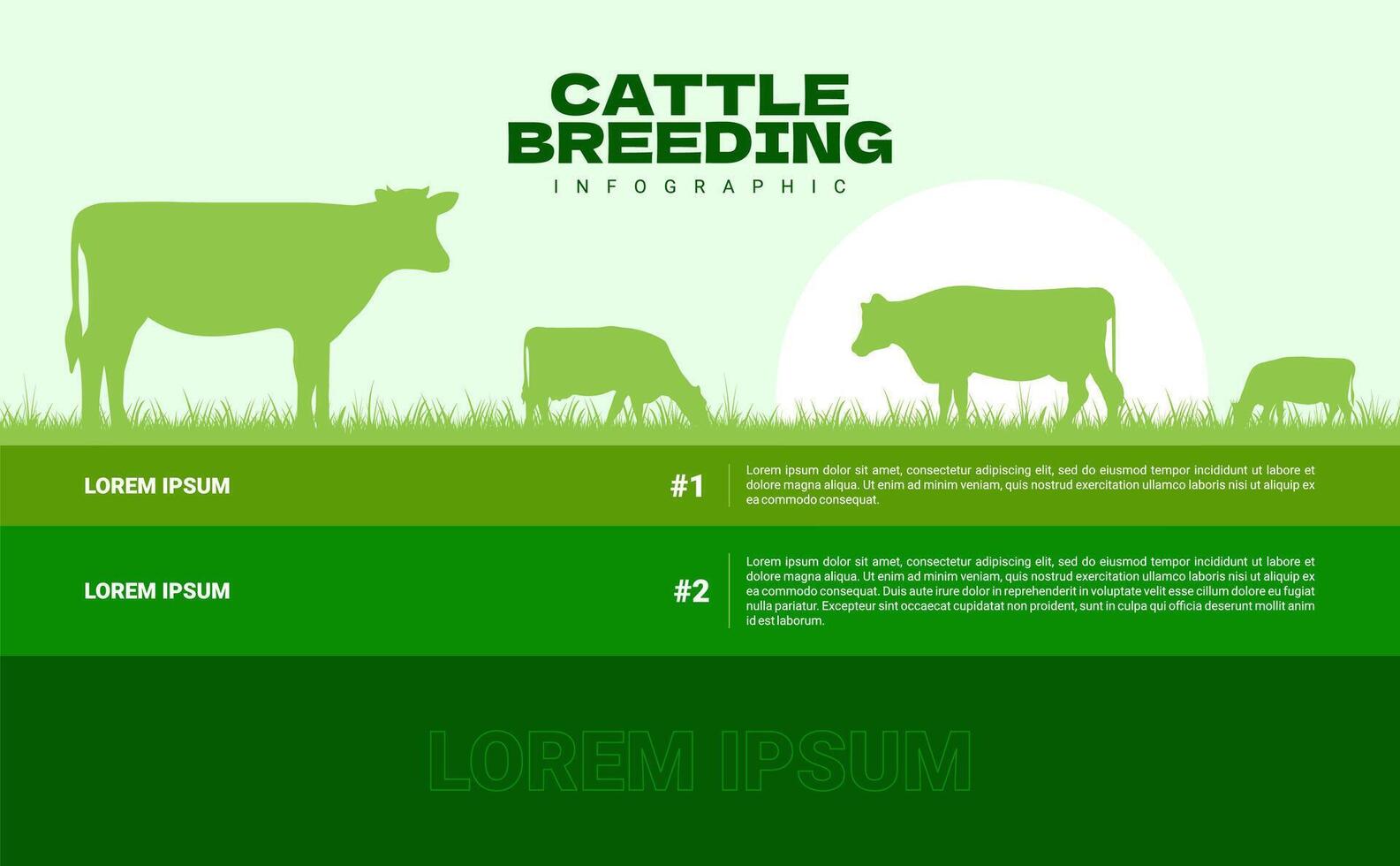 CATTLE BREEDING
INFOGRAPHIC

LOREM IPSUM

#1

Lorem ipsum dolor sit amet, consectetur adipiscing elit, sed do eiusmod tempor incididunt ut labore et dolore magna aliqua. Ut enim ad minim veniam, quis nostrud exercitation ullamco laboris nisi ut aliquip ex ea commodo consequat.

LOREM IPSUM

#2

Lorem ipsum dolor sit amet, consectetur adipiscing elit, sed do eiusmod tempor incididunt ut labore et dolore magna aliqua. Ut enim ad minim veniam, quis nostrud exercitation ullamco laboris nisi ut aliquip ex ea commodo consequat. Duis aute irure dolor in reprehenderit in voluptate velit esse cillum dolore eu fugiat nulla pariatur. Excepteur sint occaecat cupidatat non proident, sunt in culpa qui officia deserunt mollit anim id est laborum.

LOREM IPSUM