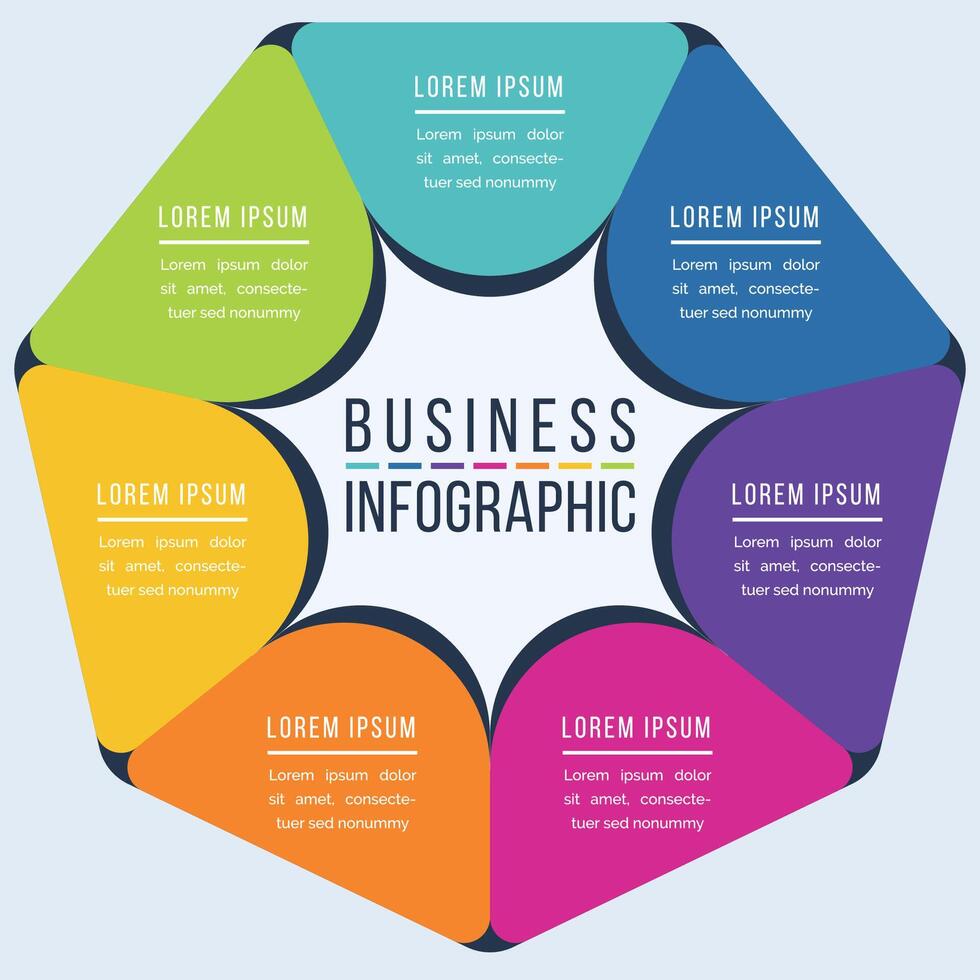 LOREM IPSUM
Lorem ipsum dolor sit amet, consectetuer sed nonummy

LOREM IPSUM
Lorem ipsum dolor sit amet, consectetuer sed nonummy

LOREM IPSUM
Lorem ipsum dolor sit amet, consectetuer sed nonummy

BUSINESS
INFOGRAPHIC

LOREM IPSUM
Lorem ipsum dolor sit amet, consectetuer sed nonummy

LOREM IPSUM
Lorem ipsum dolor sit amet, consectetuer sed nonummy

LOREM IPSUM
Lorem ipsum dolor sit amet, consectetuer sed nonummy

LOREM IPSUM
Lorem ipsum dolor sit amet, consectetuer sed nonummy