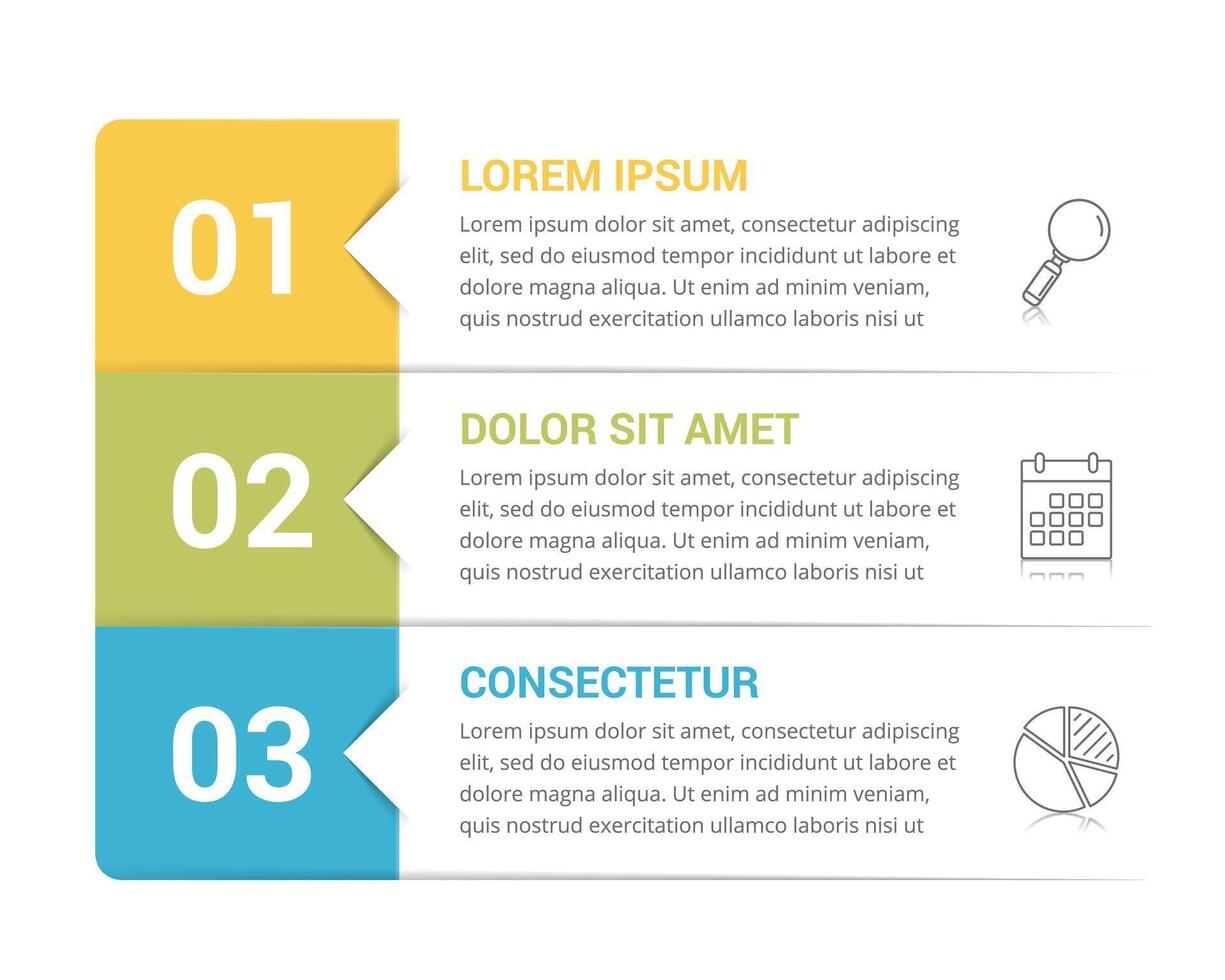 01

LOREM IPSUM

Lorem ipsum dolor sit amet, consectetur adipiscing elit, sed do eiusmod tempor incididunt ut labore et dolore magna aliqua. Ut enim ad minim veniam, quis nostrud exercitation ullamco laboris nisi ut

02

DOLOR SIT AMET

Lorem ipsum dolor sit amet, consectetur adipiscing elit, sed do eiusmod tempor incididunt ut labore et dolore magna aliqua. Ut enim ad minim veniam, quis nostrud exercitation ullamco laboris nisi ut

03

CONSECTETUR

Lorem ipsum dolor sit amet, consectetur adipiscing elit, sed do eiusmod tempor incididunt ut labore et dolore magna aliqua. Ut enim ad minim veniam, quis nostrud exercitation ullamco laboris nisi ut