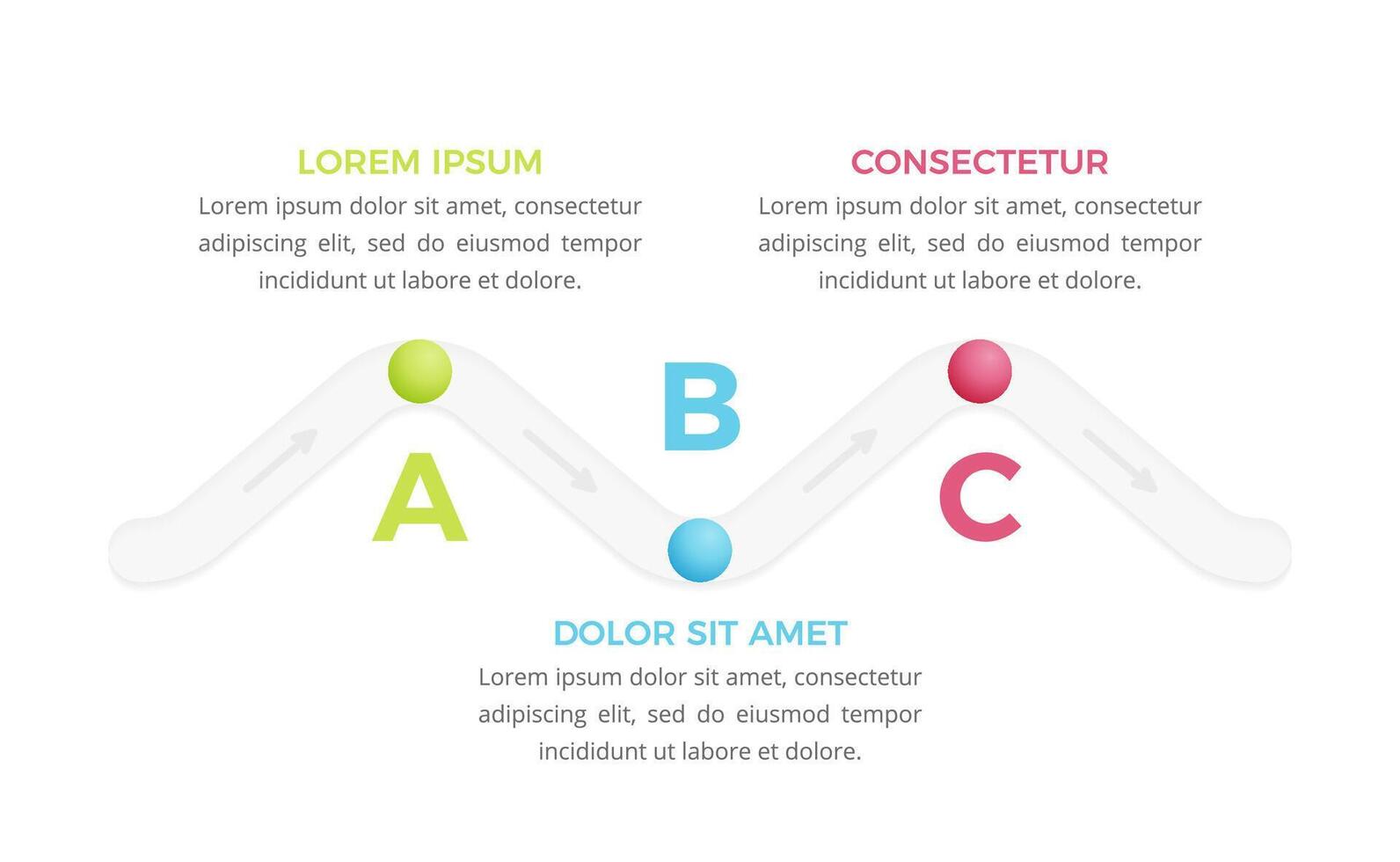 LOREM IPSUM

Lorem ipsum dolor sit amet, consectetur adipiscing elit, sed do eiusmod tempor incididunt ut labore et dolore.

CONSECTETUR

Lorem ipsum dolor sit amet, consectetur adipiscing elit, sed do eiusmod tempor incididunt ut labore et dolore.

A

B

C

DOLOR SIT AMET

Lorem ipsum dolor sit amet, consectetur adipiscing elit, sed do eiusmod tempor incididunt ut labore et dolore.