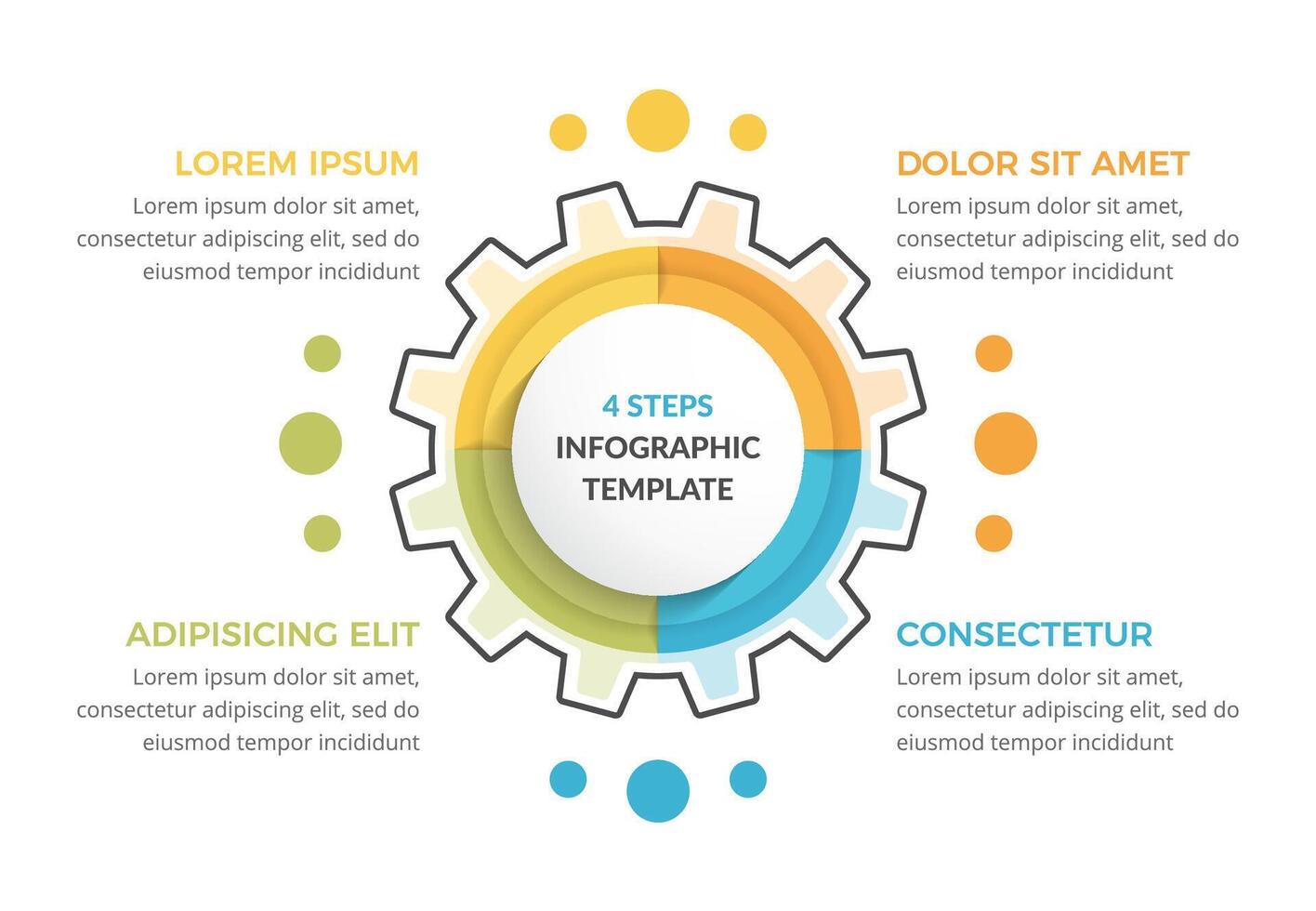 LOREM IPSUM
Lorem ipsum dolor sit amet, consectetur adipiscing elit, sed do eiusmod tempor incididunt

DOLOR SIT AMET
Lorem ipsum dolor sit amet, consectetur adipiscing elit, sed do eiusmod tempor incididunt

4 STEPS
INFOGRAPHIC
TEMPLATE

ADIPISICING ELIT
Lorem ipsum dolor sit amet, consectetur adipiscing elit, sed do eiusmod tempor incididunt

CONSECTETUR
Lorem ipsum dolor sit amet, consectetur adipiscing elit, sed do eiusmod tempor incididunt